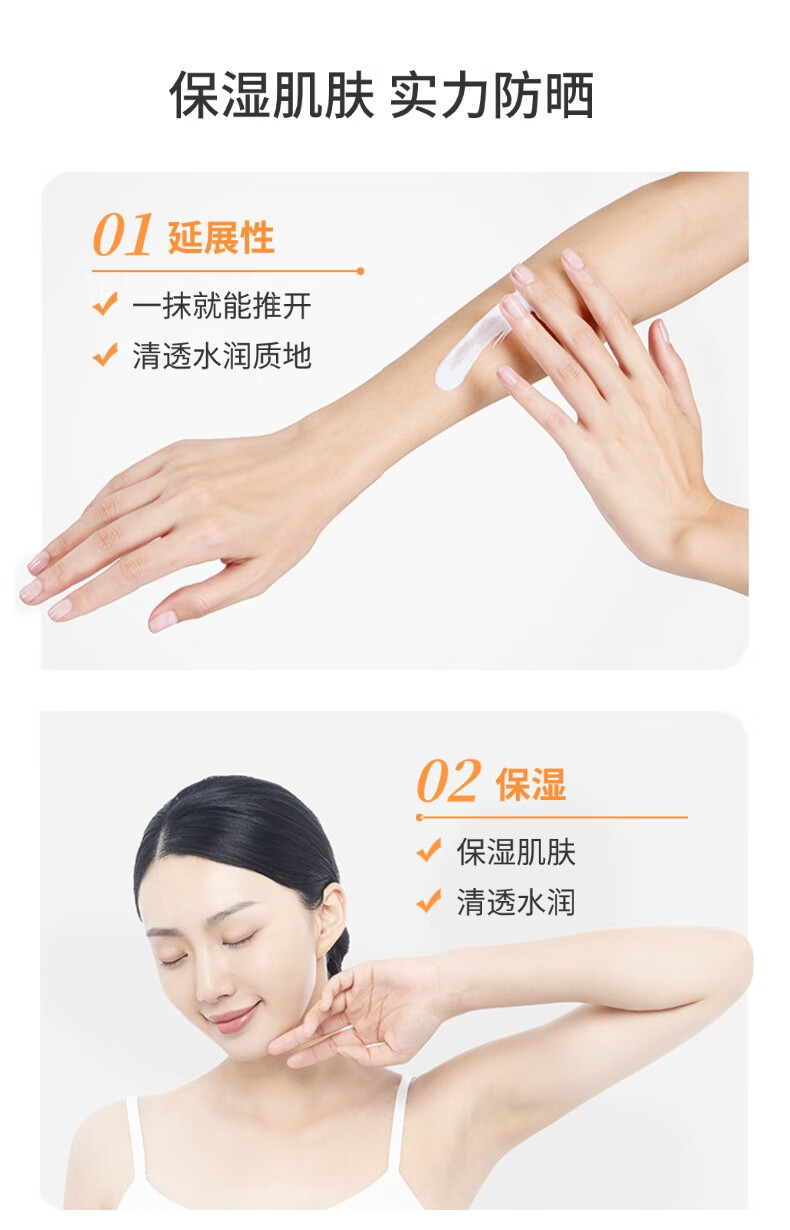 保湿肌肤 实力防晒

01 延展性

✔ 一抹就能推开

✔ 清透水润质地

02 保湿

✔ 保湿肌肤

✔ 清透水润