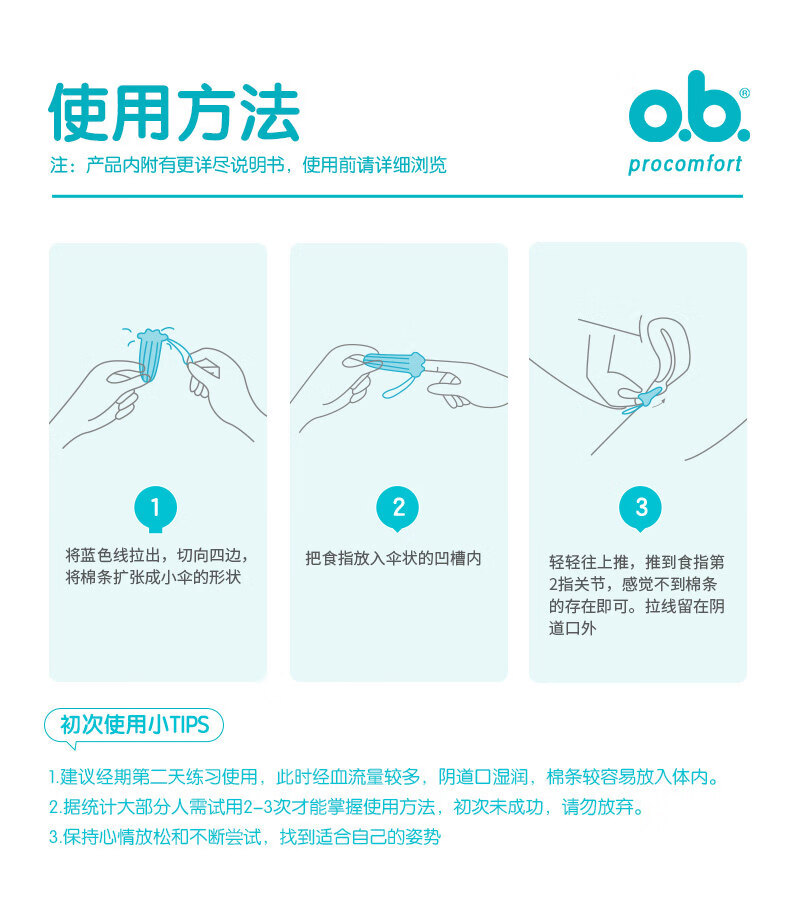 使用方法

注：产品内附有更详尽说明书，使用前请详细浏览

o.b.®
procomfort

1
将蓝色线拉出，切向四边，将棉条扩张成小伞的形状

2
把食指放入伞状的凹槽内

3
轻轻往上推，推到食指第2指关节，感觉不到棉条的存在即可。拉线留在阴道口外

初次使用小TIPS

1.建议经期第二天练习使用，此时经血流量较多，阴道口湿润，棉条较容易放入体内。
2.据统计大部分人需试用2-3次才能掌握使用方法，初次未成功，请勿放弃。
3.保持心情放松和不断尝试，找到适合自己的姿势