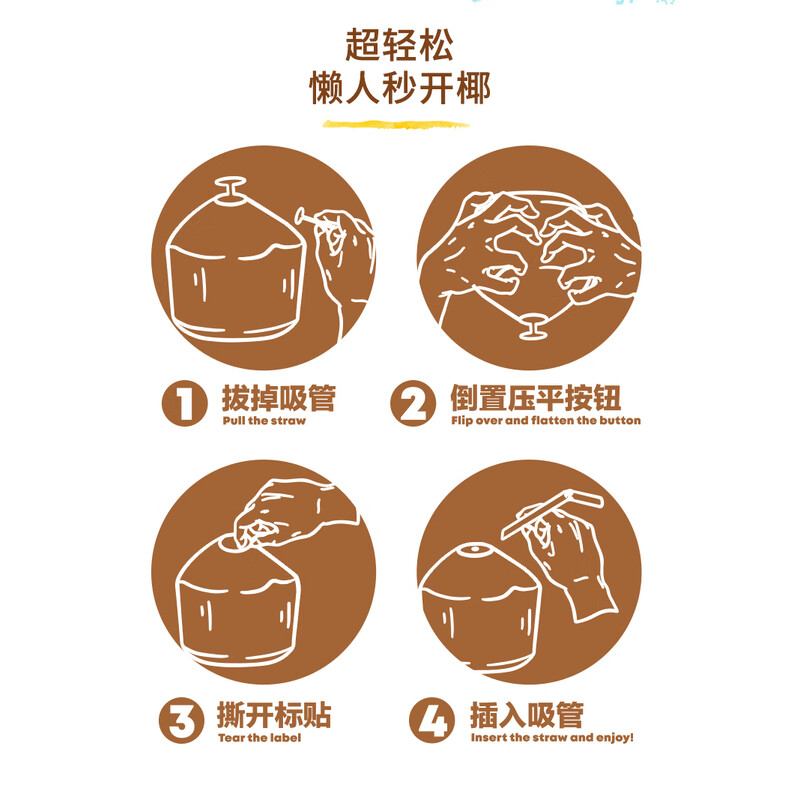 超轻松
懒人秒开椰

1 拔掉吸管
Pull the straw

2 倒置压平按钮
Flip over and flatten the button

3 撕开标贴
Tear the label

4 插入吸管
Insert the straw and enjoy!