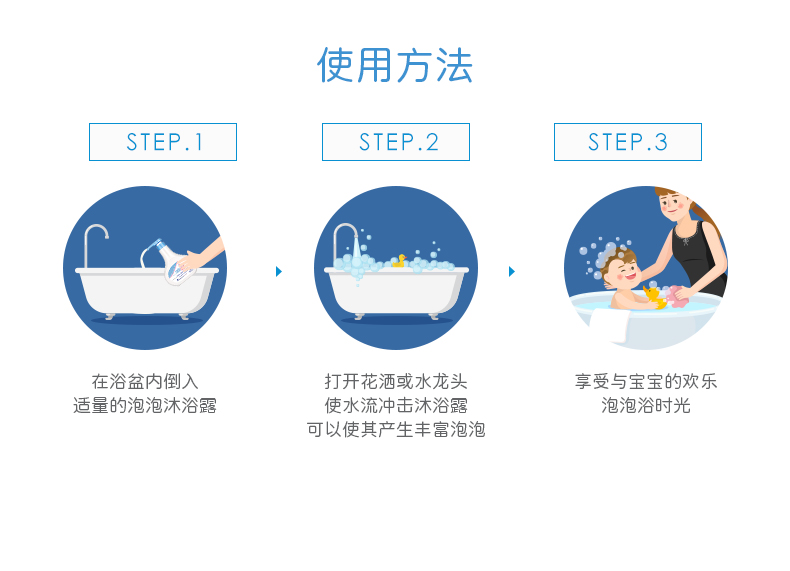 使用方法

STEP.1

在浴盆内倒入
适量的泡泡沐浴露

STEP.2

打开花洒或水龙头
使水流冲击沐浴露
可以使其产生丰富泡泡

STEP.3

享受与宝宝的欢乐
泡泡浴时光