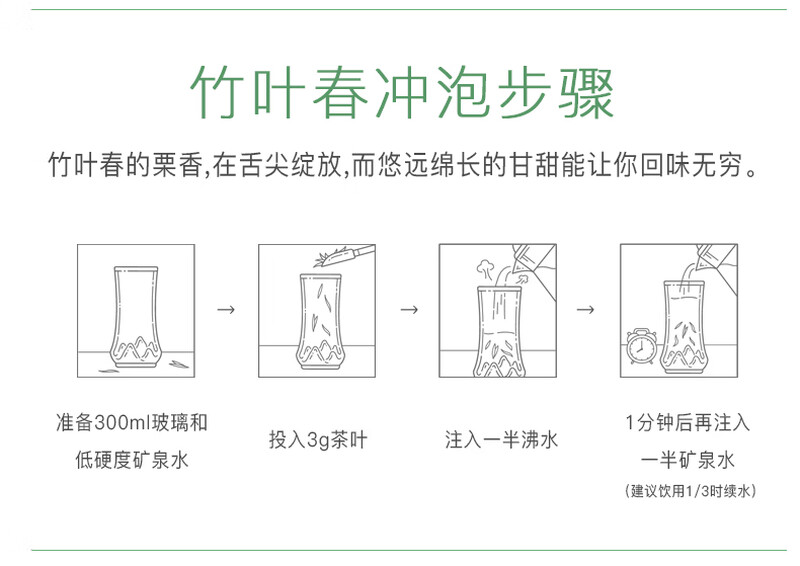 竹叶春冲泡步骤

竹叶春的栗香,在舌尖绽放,而悠远绵长的甘甜能让你回味无穷。

→ → →

准备300ml玻璃和低硬度矿泉水

投入3g茶叶

注入一半沸水

1分钟后再注入一半矿泉水
(建议饮用1/3时续水)