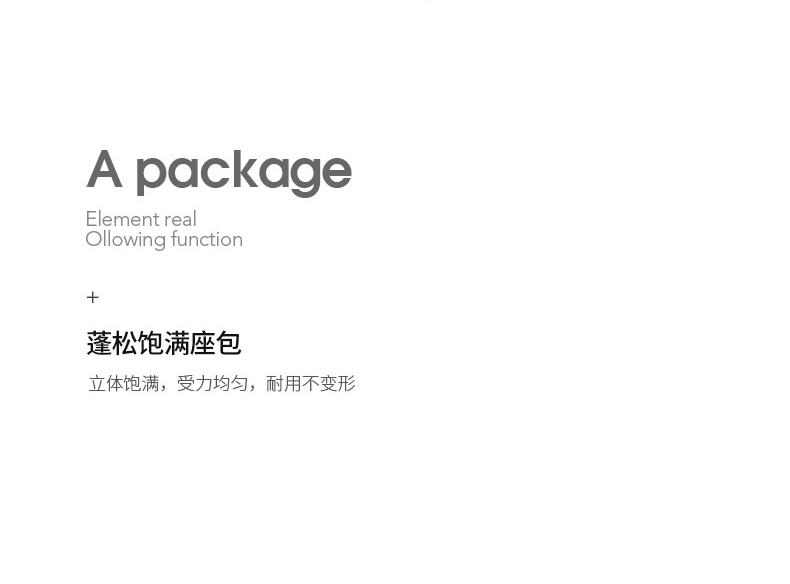 A package

Element real
Ollowing function

+

蓬松饱满座包

立体饱满，受力均匀，耐用不变形