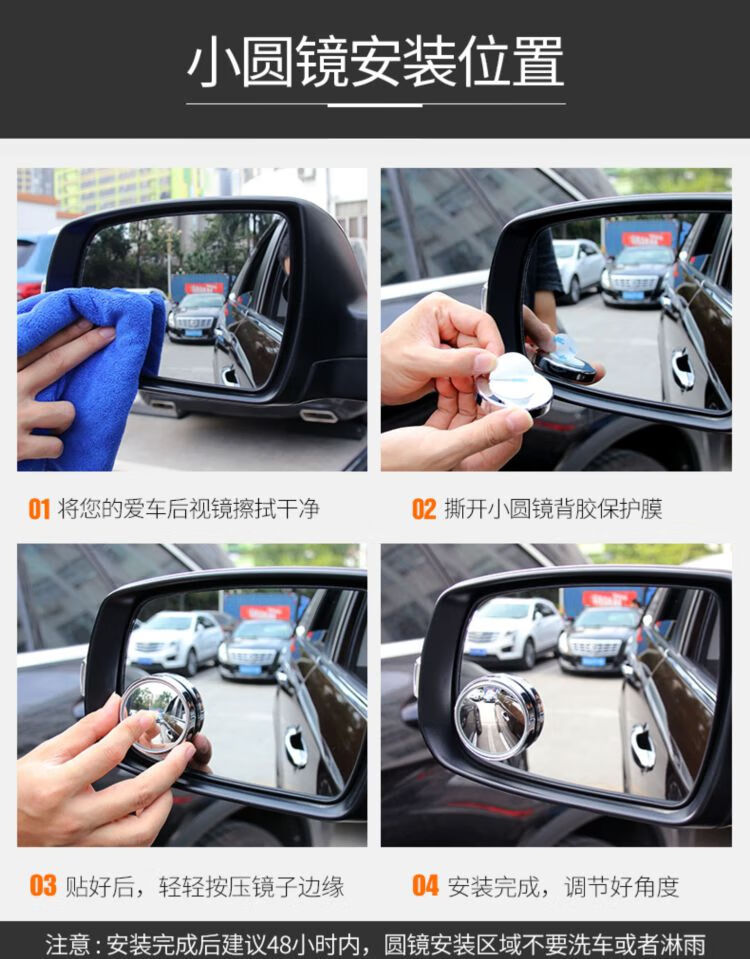 小圆镜安装位置

01 将您的爱车后视镜擦拭干净

02 撕开小圆镜背胶保护膜

03 贴好后，轻轻按压镜子边缘

04 安装完成，调节好角度

注意：安装完成后建议48小时内，圆镜安装区域不要洗车或者淋雨