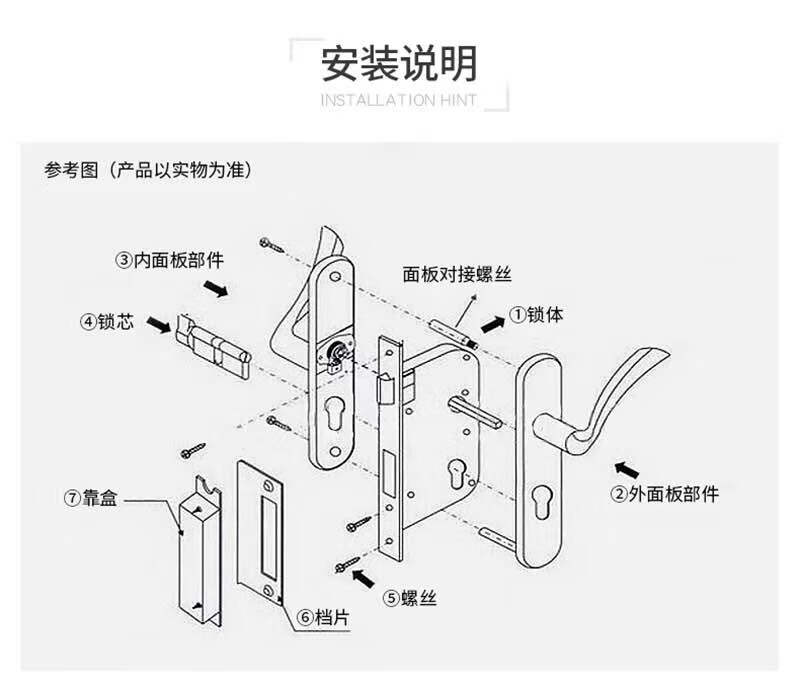 安装说明
INSTALLATION HINT

参考图（产品以实物为准）

③内面板部件
面板对接螺丝
④锁芯
①锁体
⑦靠盒
②外面板部件
⑤螺丝
⑥档片