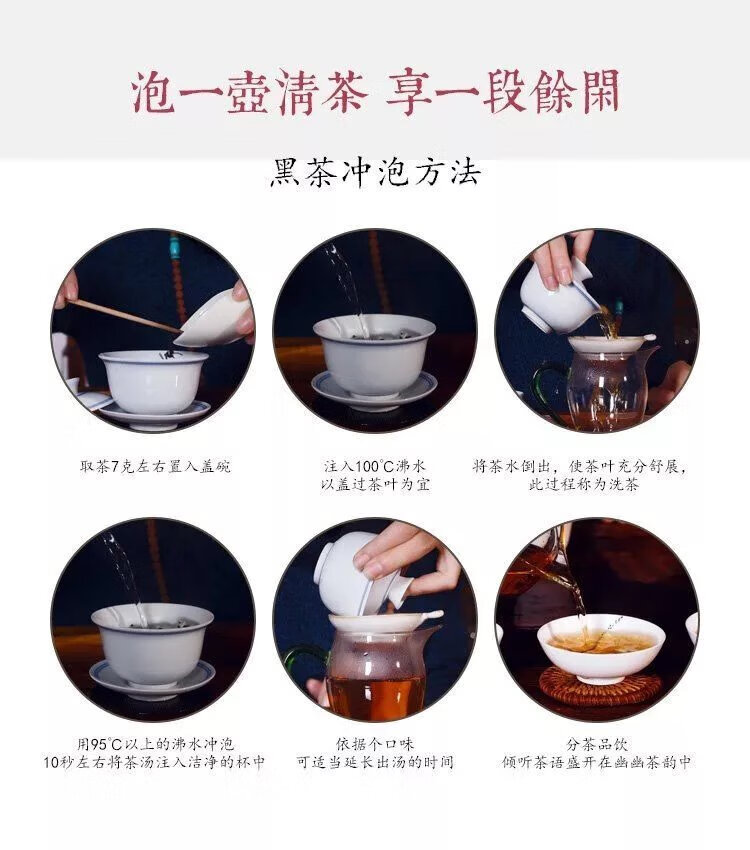 泡一壺清茶 享一段餘閑

黑茶冲泡方法

取茶7克左右置入盖碗

注入100°C沸水
以盖过茶叶为宜

将茶水倒出，使茶叶充分舒展，
此过程称为洗茶

用95°C以上的沸水冲泡
10秒左右将茶汤注入洁净的杯中

依据个口味
可适当延长出汤的时间

分茶品饮
倾听茶语盛开在幽幽茶韵中