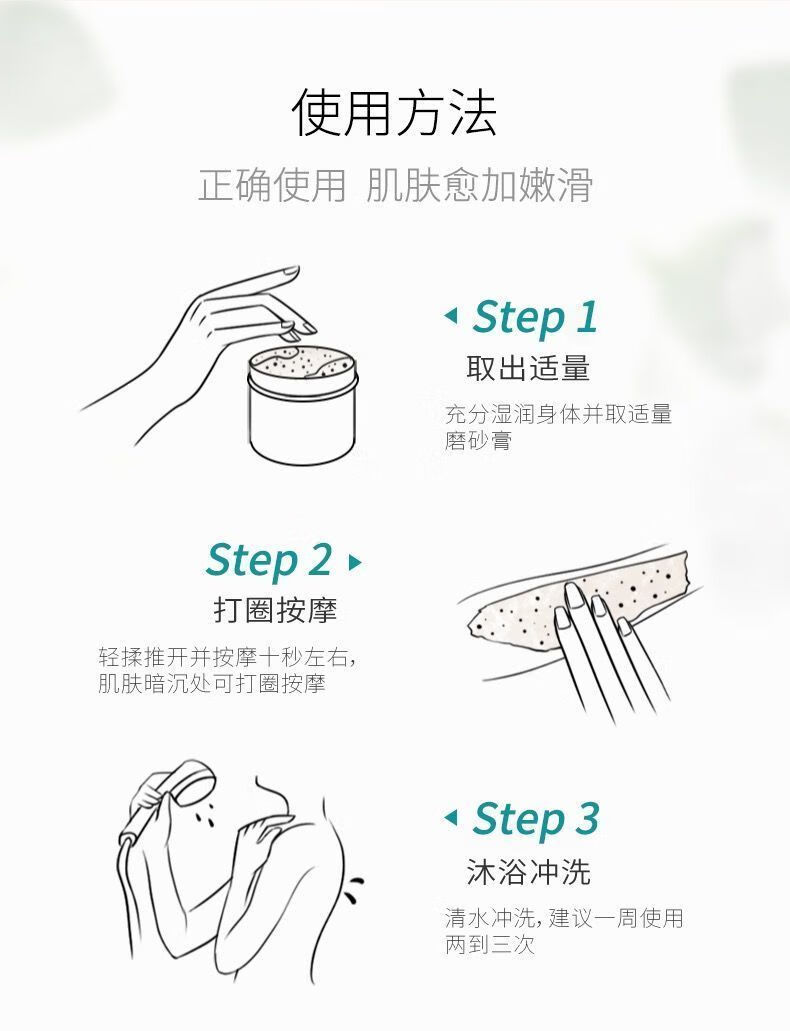 使用方法

正确使用 肌肤愈加嫩滑

Step 1

取出适量

充分湿润身体并取适量磨砂膏

Step 2

打圈按摩

轻揉推开并按摩十秒左右，肌肤暗沉处可打圈按摩

Step 3

沐浴冲洗

清水冲洗，建议一周使用两到三次