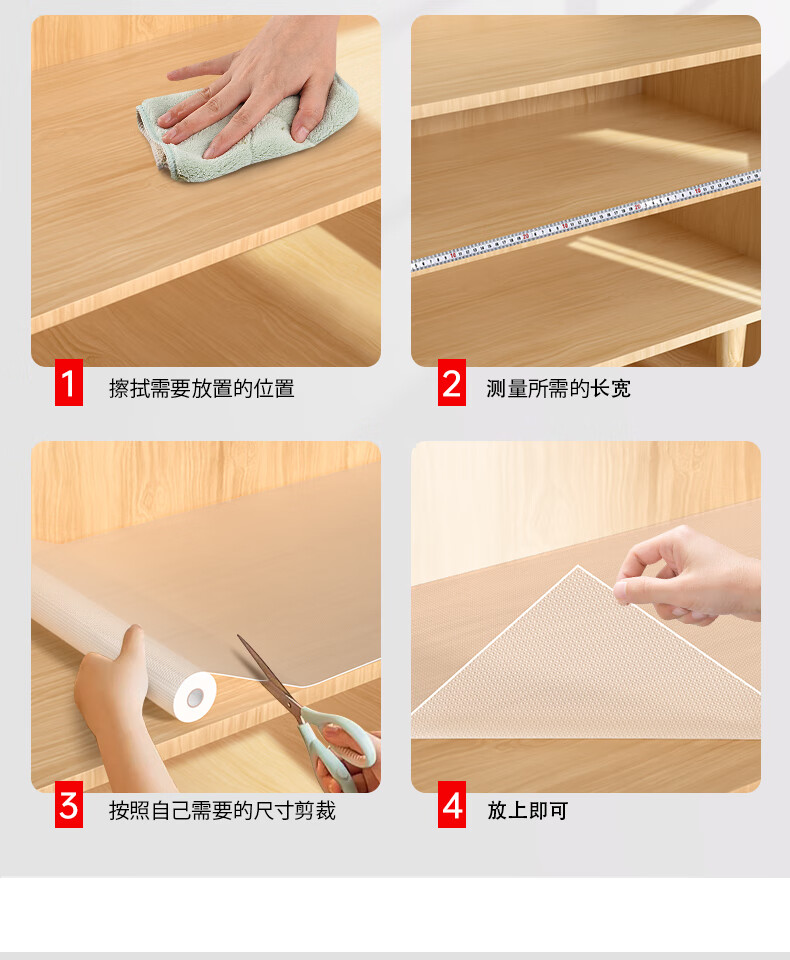 1 擦拭需要放置的位置

2 测量所需的长宽

3 按照自己需要的尺寸剪裁

4 放上即可