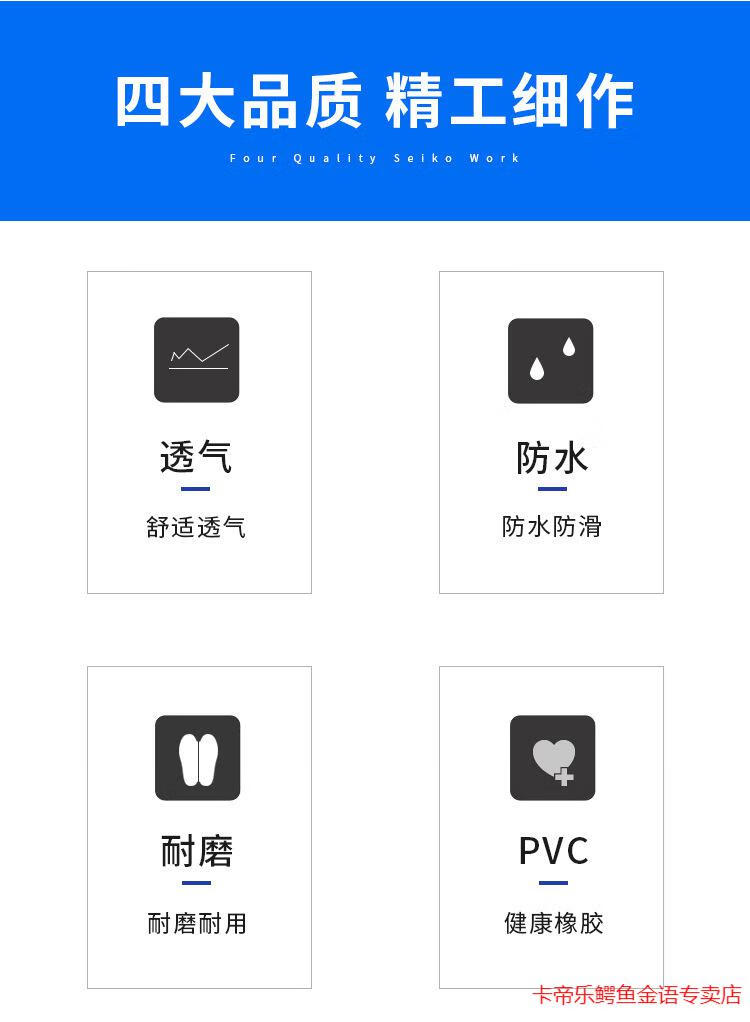 四大品质 精工细作

Four Quality Seiko Work

透气

舒适透气

防水

防水防滑

耐磨

耐磨耐用

PVC

健康橡胶

卡帝乐鳄鱼金语专卖店