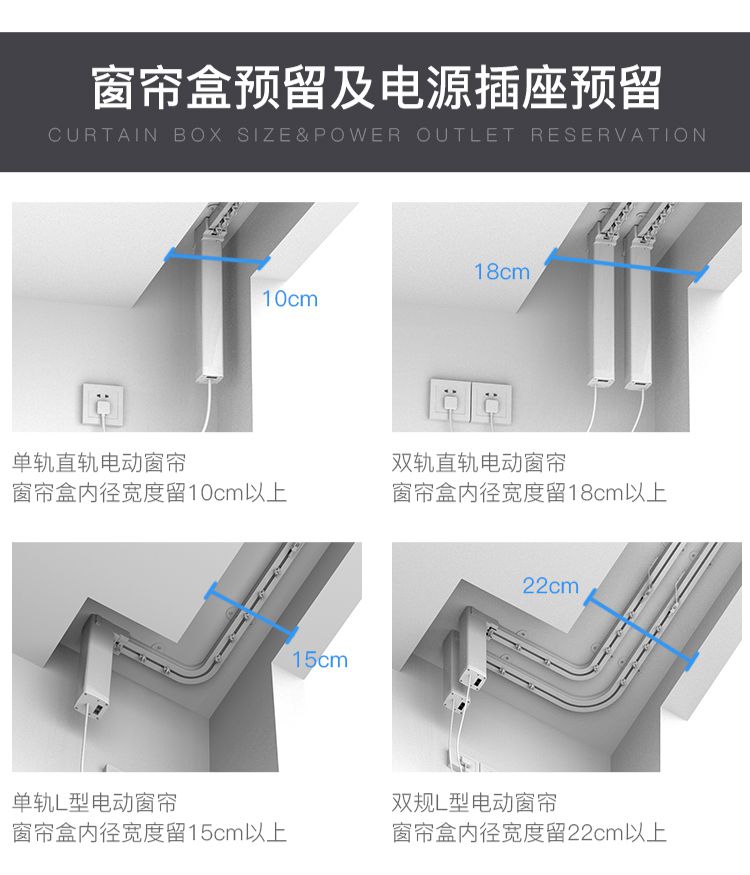 窗帘盒预留及电源插座预留
CURTAIN BOX SIZE&POWER OUTLET RESERVATION

10cm

单轨直轨电动窗帘
窗帘盒内径宽度留10cm以上

18cm

双轨直轨电动窗帘
窗帘盒内径宽度留18cm以上

15cm

单轨L型电动窗帘
窗帘盒内径宽度留15cm以上

22cm

双规L型电动窗帘
窗帘盒内径宽度留22cm以上