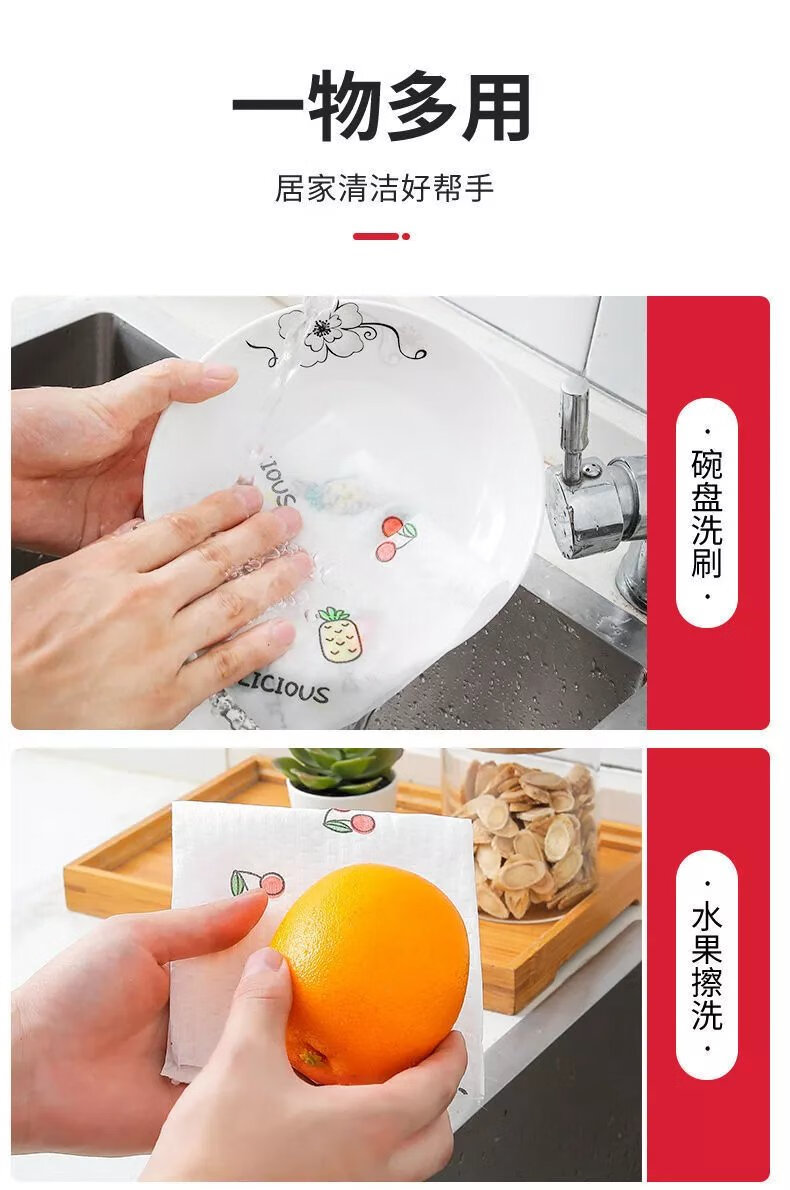 一物多用

居家清洁好帮手

IOUS

LICIOUS

· 碗盘洗刷 ·

· 水果擦洗 ·