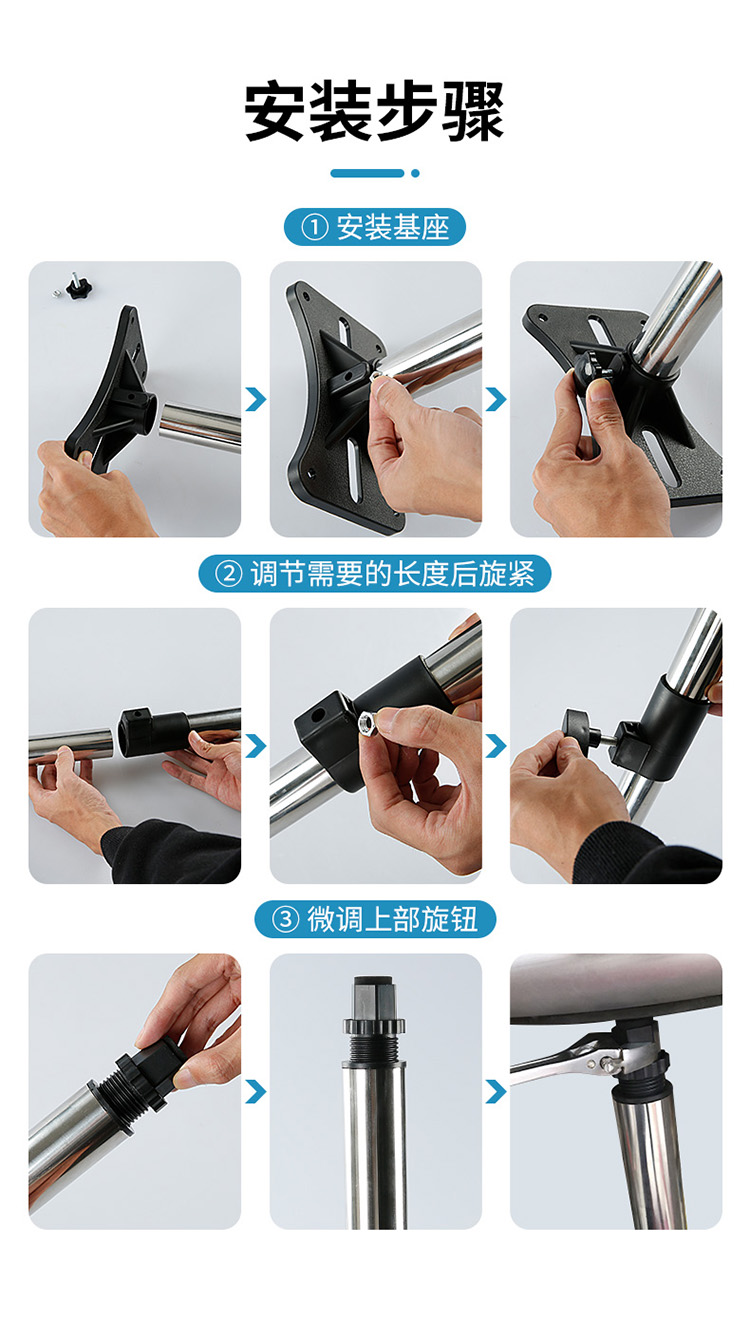 安装步骤

① 安装基座

② 调节需要的长度后旋紧

③ 微调上部旋钮