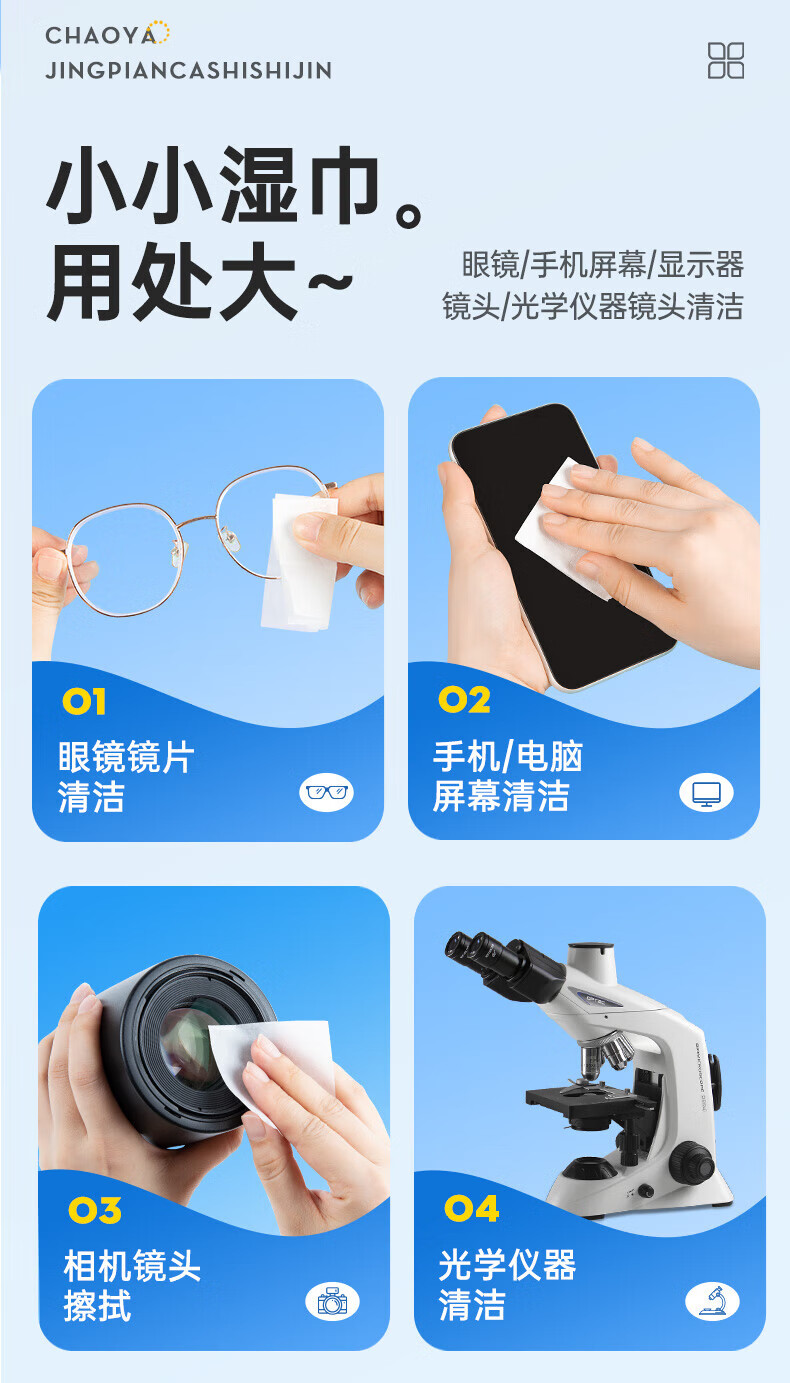 CHAOYA
JINGPIANCASHISHIJIN

小小湿巾。
用处大~

眼镜/手机屏幕/显示器
镜头/光学仪器镜头清洁

01
眼镜镜片
清洁

02
手机/电脑
屏幕清洁

03
相机镜头
擦拭

04
光学仪器
清洁