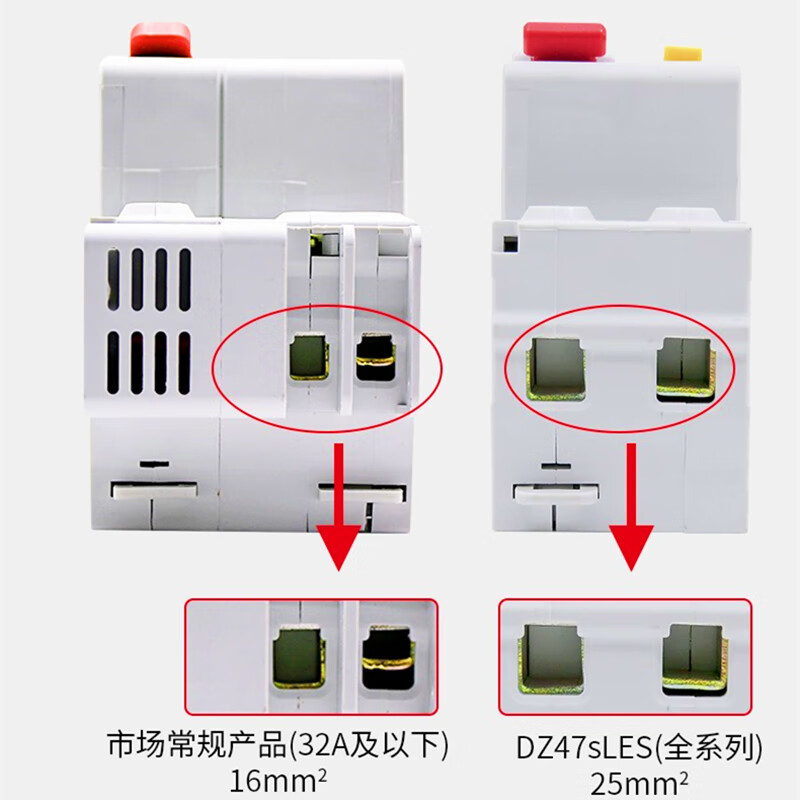 市场常规产品(32A及以下)
16mm²

DZ47sLES(全系列)
25mm²