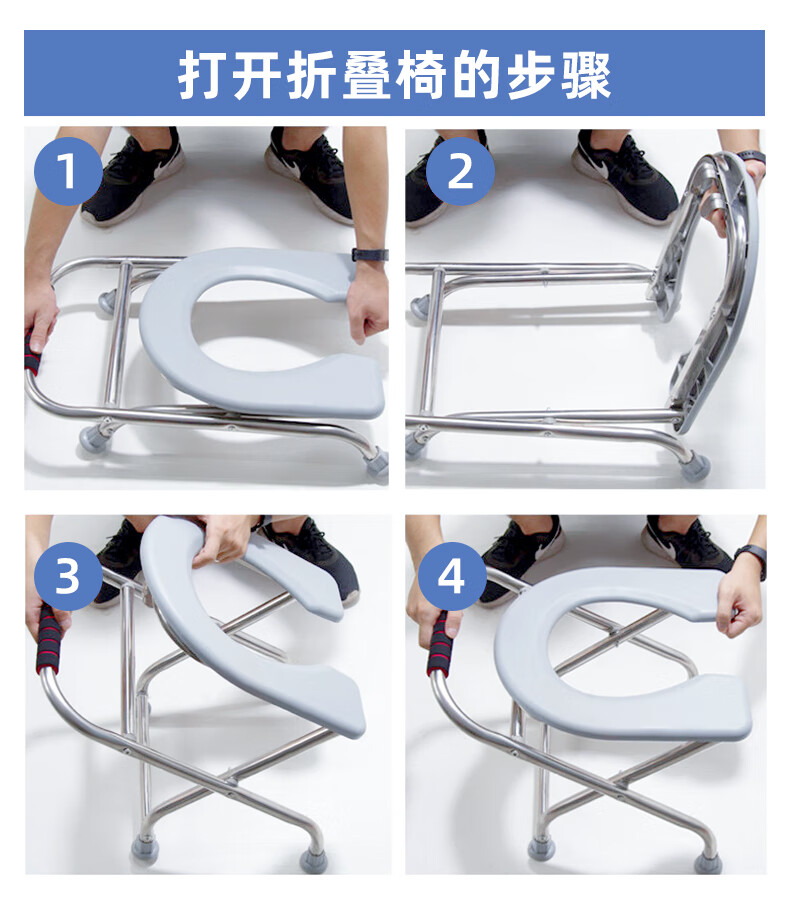 打开折叠椅的步骤

1

2

3

4