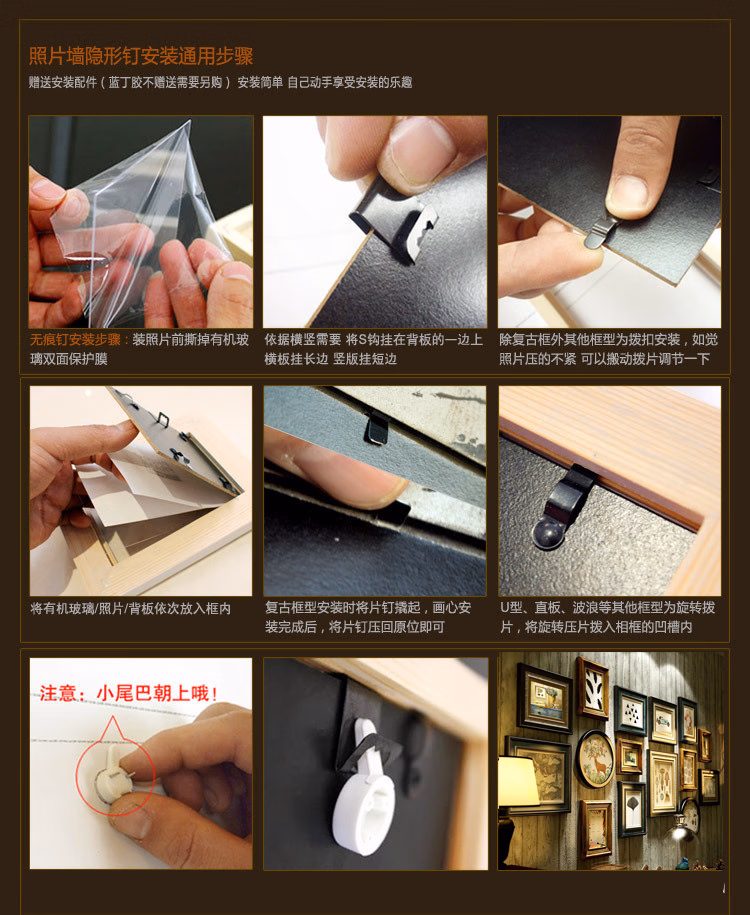 照片墙隐形钉安装通用步骤

赠送安装配件（蓝丁胶不赠送需要另购） 安装简单 自己动手享受安装的乐趣

无痕钉安装步骤：装照片前撕掉有机玻璃双面保护膜

依据横竖需要 将S钩挂在背板的一边上 横板挂长边 竖版挂短边

除复古框外其他框型为拨扣安装，如觉照片压的不紧 可以搬动拨片调节一下

将有机玻璃/照片/背板依次放入框内

复古框型安装时将片钉撬起，画心安装完成后，将片钉压回原位即可

U型、直板、波浪等其他框型为旋转拨片，将旋转压片拨入相框的凹槽内

注意：小尾巴朝上哦！