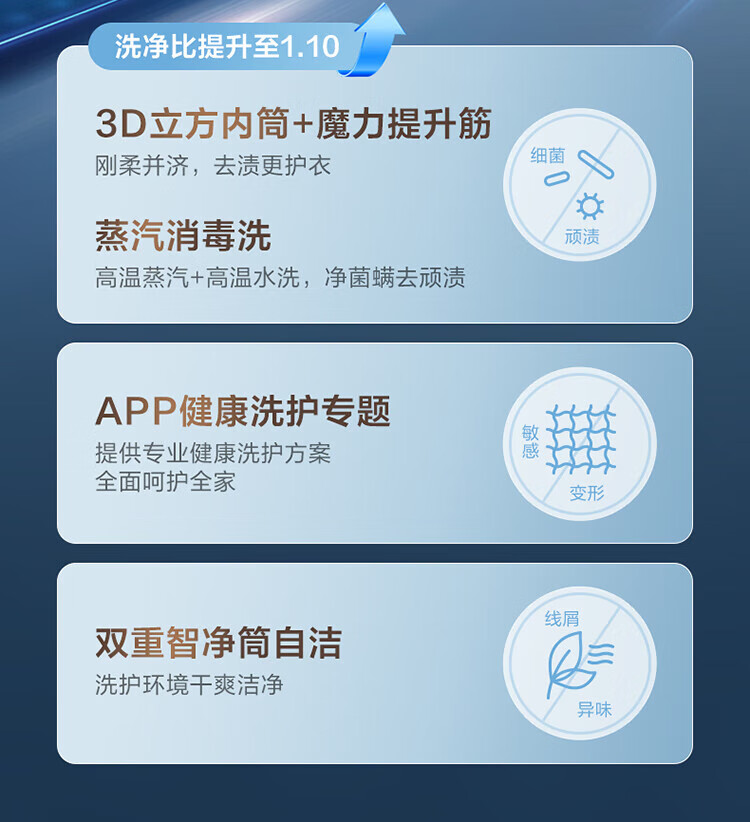 洗净比提升至1.10

3D立方内筒+魔力提升筋

刚柔并济，去渍更护衣

蒸汽消毒洗

高温蒸汽+高温水洗，净菌螨去顽渍

细菌

顽渍

APP健康洗护专题

提供专业健康洗护方案
全面呵护全家

敏感

变形

双重智净筒自洁

洗护环境干爽洁净

线屑

异味