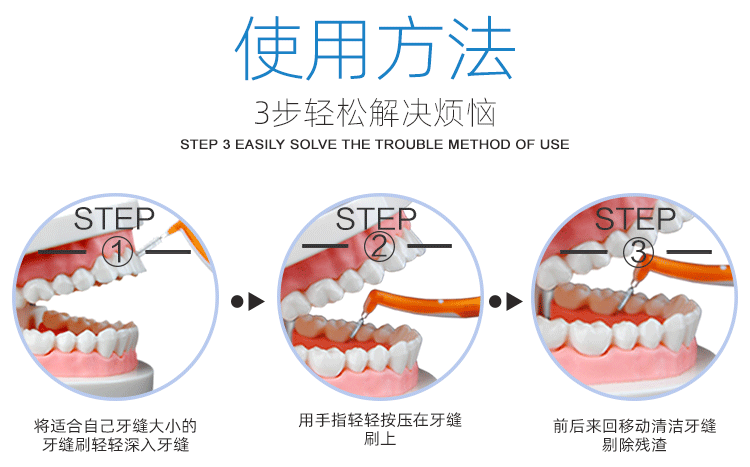 使用方法

3步轻松解决烦恼

STEP 3 EASILY SOLVE THE TROUBLE METHOD OF USE

STEP
①

STEP
②

STEP
③

将适合自己牙缝大小的牙缝刷轻轻深入牙缝

用手指轻轻按压在牙缝刷上

前后来回移动清洁牙缝剔除残渣