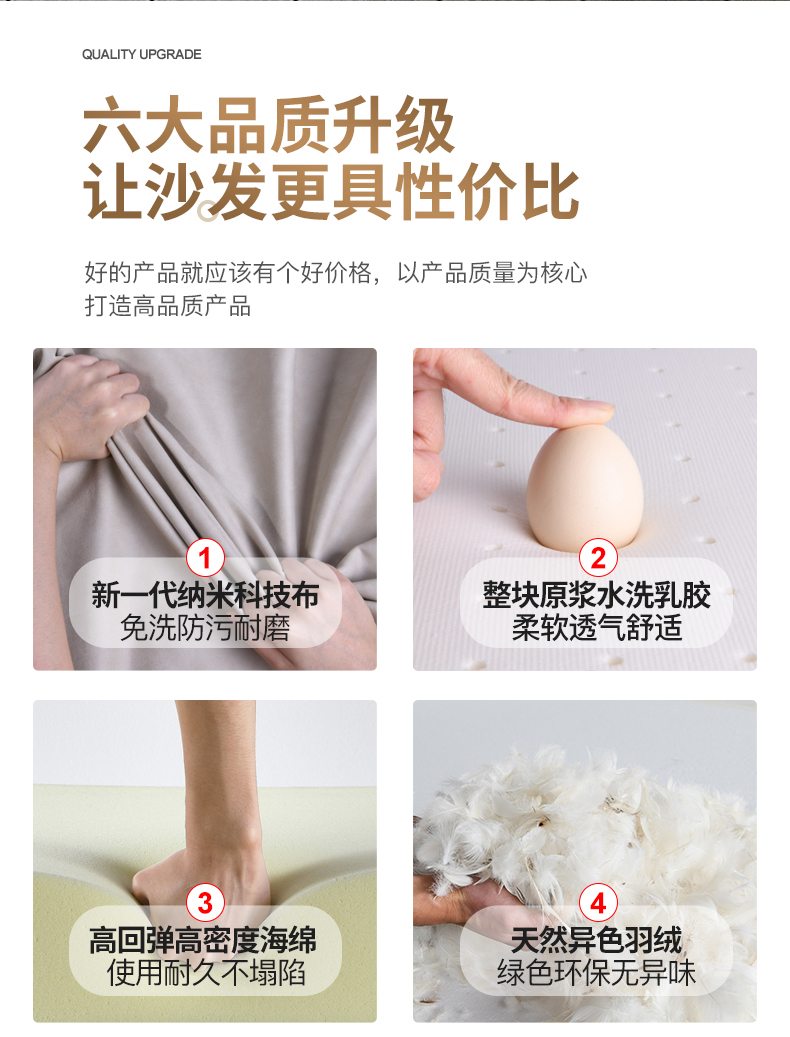 QUALITY UPGRADE

六大品质升级
让沙发更具性价比

好的产品就应该有个好价格，以产品质量为核心
打造高品质产品

1
新一代纳米科技布
免洗防污耐磨

2
整块原浆水洗乳胶
柔软透气舒适

3
高回弹高密度海绵
使用耐久不塌陷

4
天然异色羽绒
绿色环保无异味