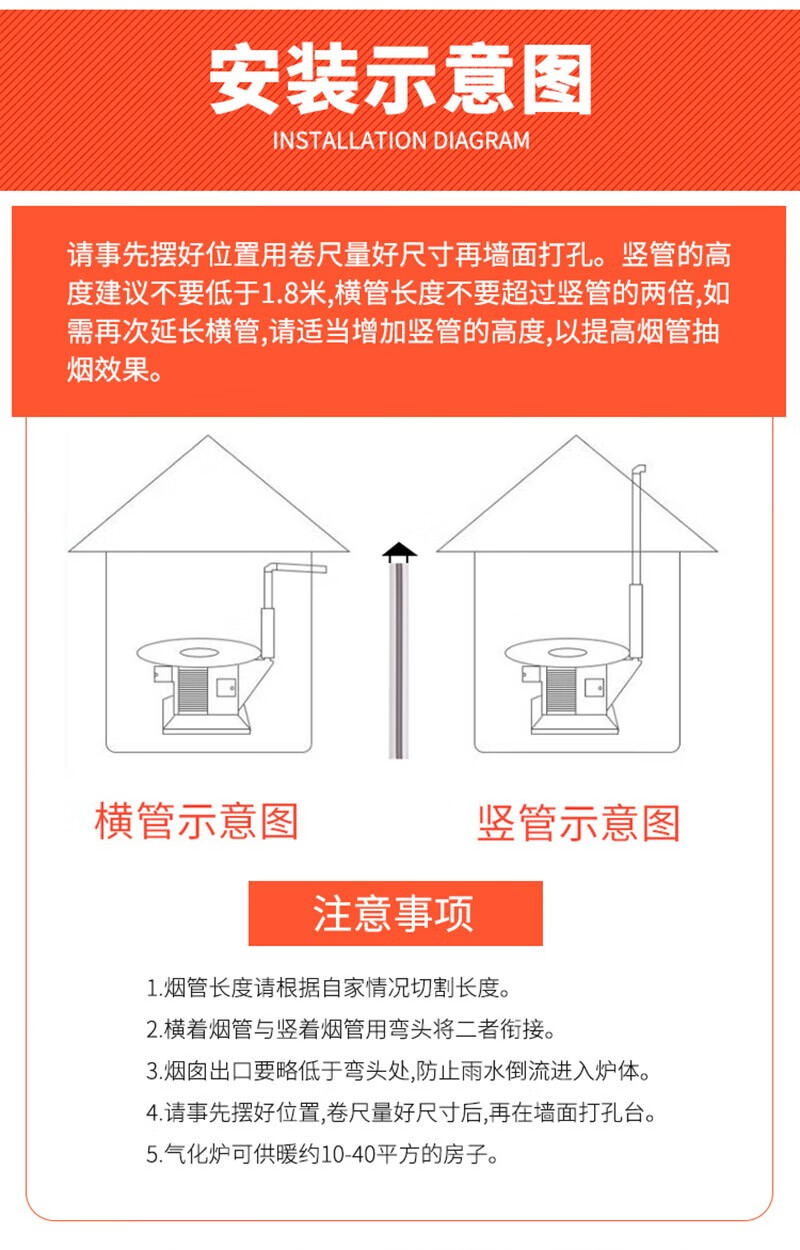 安装示意图
INSTALLATION DIAGRAM

请事先摆好位置用卷尺量好尺寸再墙面打孔。竖管的高度建议不要低于1.8米,横管长度不要超过竖管的两倍,如需再次延长横管,请适当增加竖管的高度,以提高烟管抽烟效果。

横管示意图

竖管示意图

注意事项

1.烟管长度请根据自家情况切割长度。

2.横着烟管与竖着烟管用弯头将二者衔接。

3.烟囱出口要略低于弯头处,防止雨水倒流进入炉体。

4.请事先摆好位置,卷尺量好尺寸后,再在墙面打孔台。

5.气化炉可供暖约10-40平方的房子。