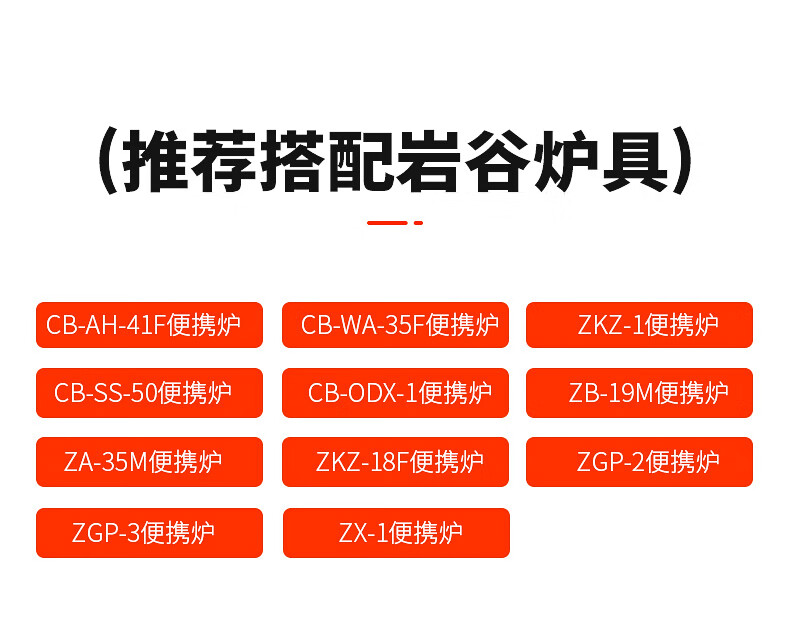 (推荐搭配岩谷炉具)

CB-AH-41F便携炉

CB-WA-35F便携炉

ZKZ-1便携炉

CB-SS-50便携炉

CB-ODX-1便携炉

ZB-19M便携炉

ZA-35M便携炉

ZKZ-18F便携炉

ZGP-2便携炉

ZGP-3便携炉

ZX-1便携炉