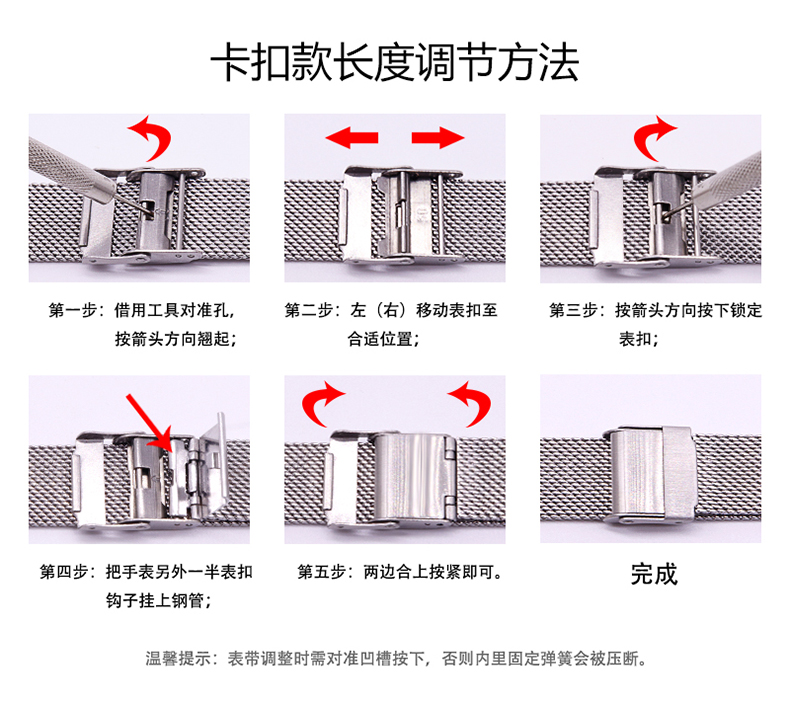 卡扣款长度调节方法

第一步：借用工具对准孔，按箭头方向翘起；

第二步：左（右）移动表扣至合适位置；

第三步：按箭头方向按下锁定表扣；

第四步：把手表另外一半表扣钩子挂上钢管；

第五步：两边合上按紧即可。

完成

温馨提示：表带调整时需对准凹槽按下，否则内里固定弹簧会被压断。