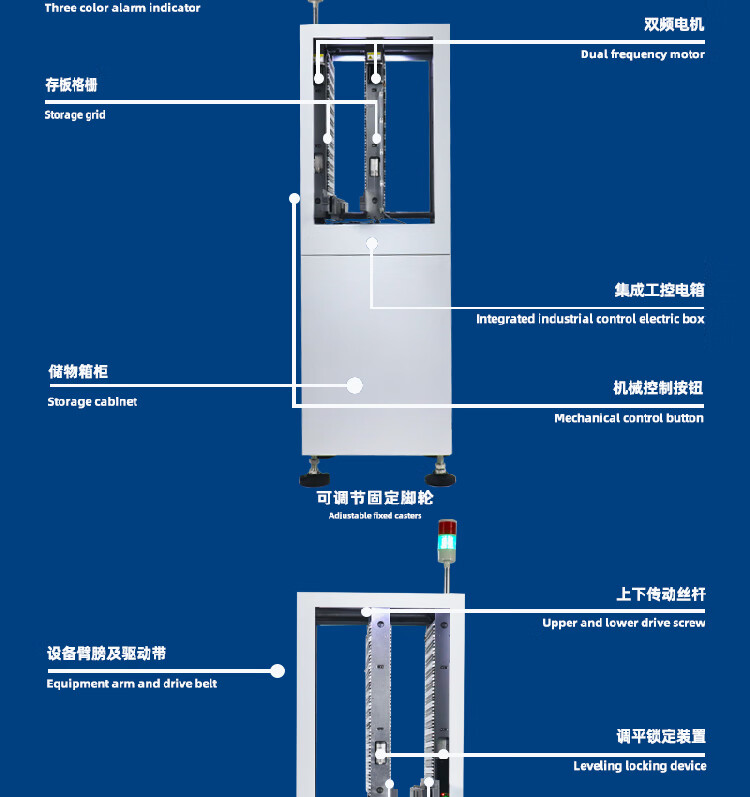 Three color alarm indicator

双频电机
Dual frequency motor

存板格栅
Storage grid

集成工控电箱
Integrated industrial control electric box

储物箱柜
Storage cabinet

机械控制按钮
Mechanical control button

可调节固定脚轮
Adjustable fixed casters

上下传动丝杆
Upper and lower drive screw

设备臂膀及驱动带
Equipment arm and drive belt

调平锁定装置
Leveling locking device