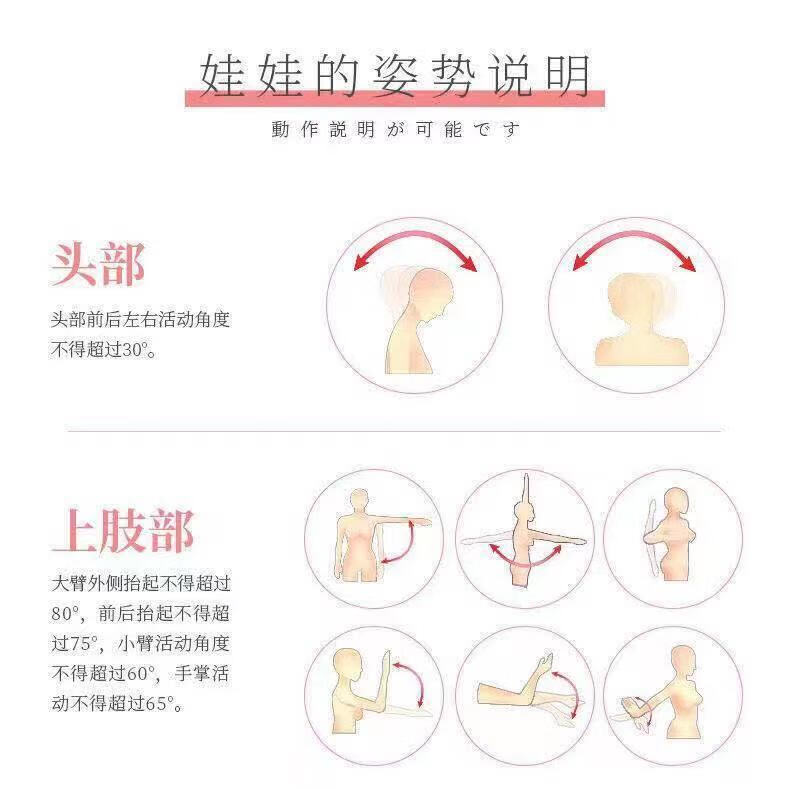 娃娃的姿势说明

動作説明が可能です

头部

头部前后左右活动角度不得超过30°。

上肢部

大臂外侧抬起不得超过80°，前后抬起不得超过75°，小臂活动角度不得超过60°，手掌活动不得超过65°。