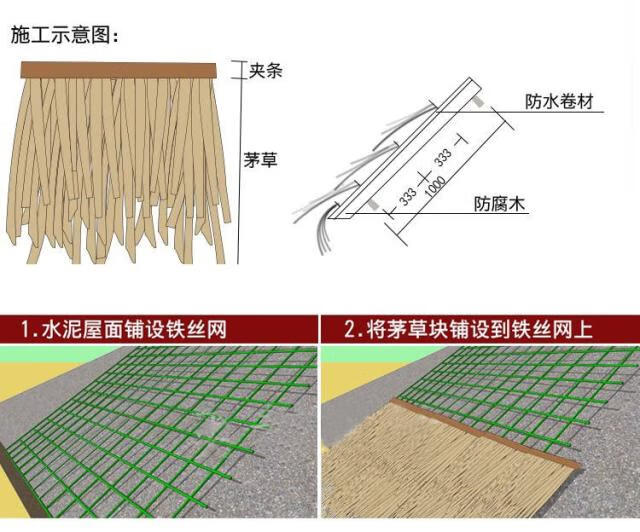 施工示意图:

夹条

茅草

防水卷材

333

333

1000

防腐木

1.水泥屋面铺设铁丝网

2.将茅草块铺设到铁丝网上