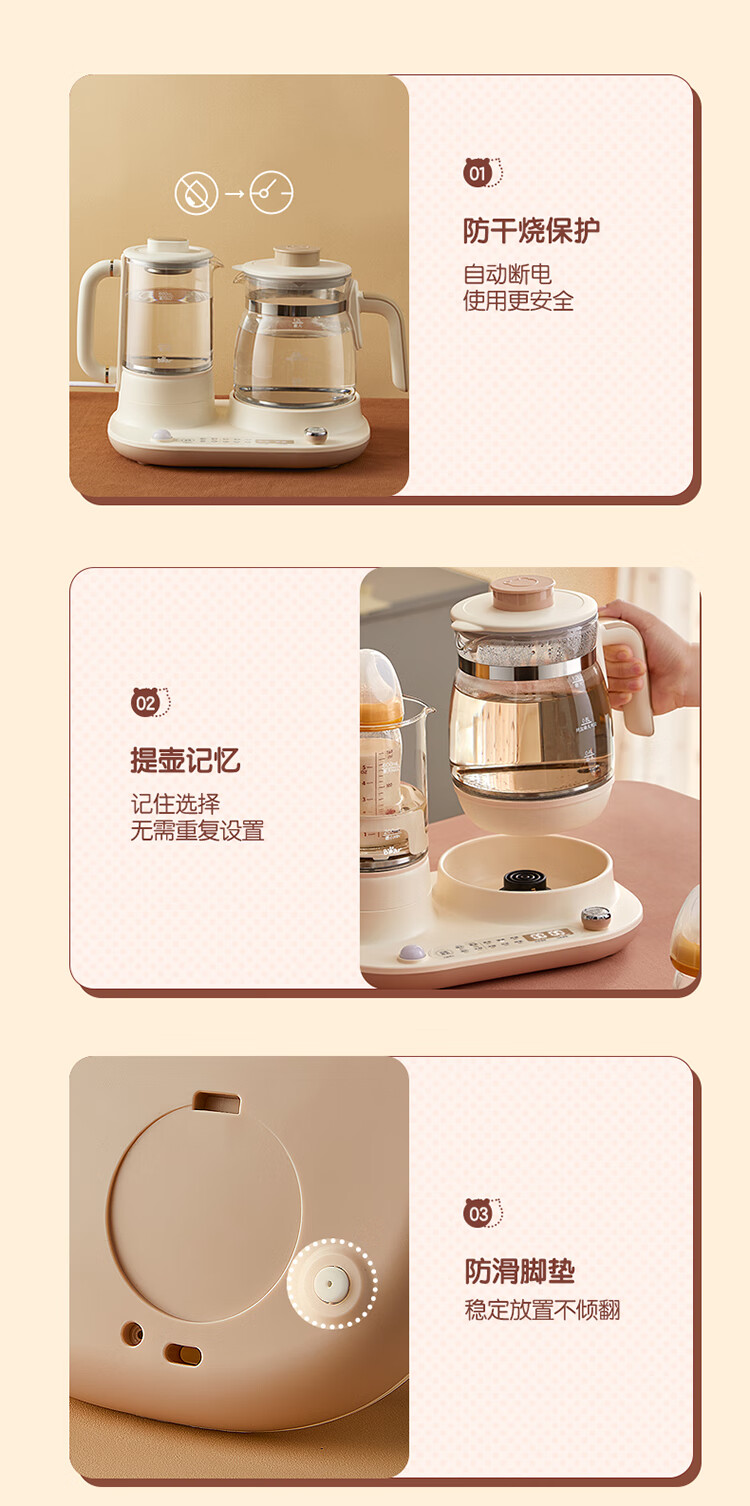 01

防干烧保护

自动断电
使用更安全

02

提壶记忆

记住选择
无需重复设置

03

防滑脚垫

稳定放置不倾翻