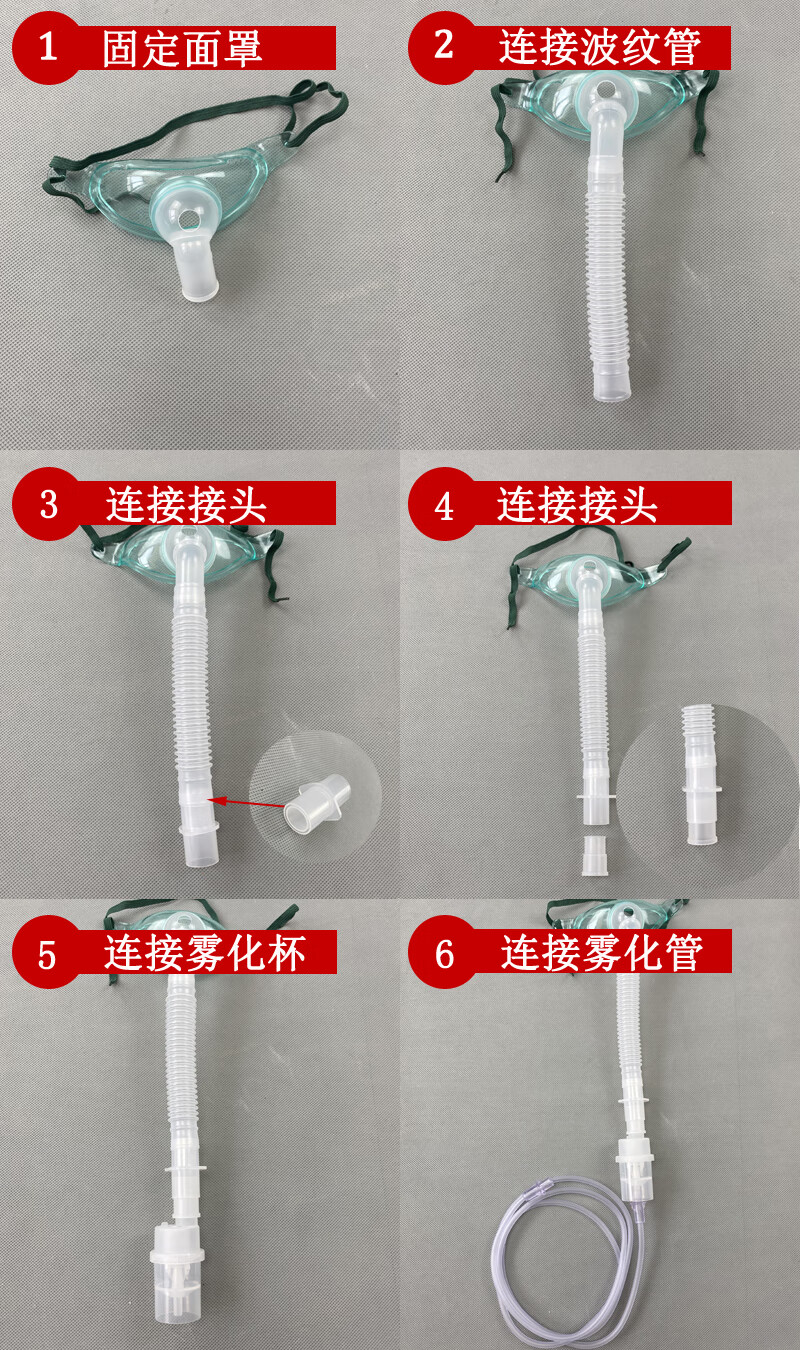 1 固定面罩

2 连接波纹管

3 连接接头

4 连接接头

5 连接雾化杯

6 连接雾化管