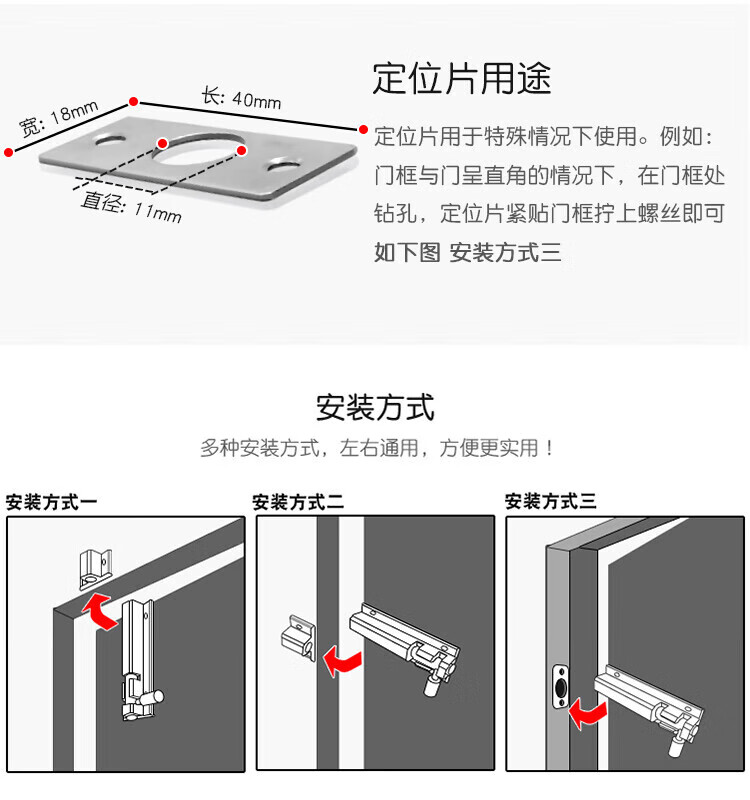 宽: 18mm

长: 40mm

直径: 11mm

定位片用途

定位片用于特殊情况下使用。例如：门框与门呈直角的情况下，在门框处钻孔，定位片紧贴门框拧上螺丝即可

如下图 安装方式三

安装方式

多种安装方式，左右通用，方便更实用！

安装方式一

安装方式二

安装方式三