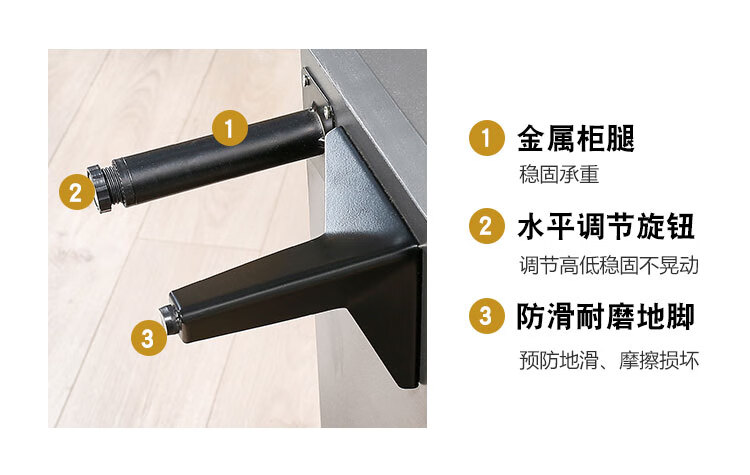 1
2
3

1 金属柜腿
稳固承重

2 水平调节旋钮
调节高低稳固不晃动

3 防滑耐磨地脚
预防地滑、摩擦损坏