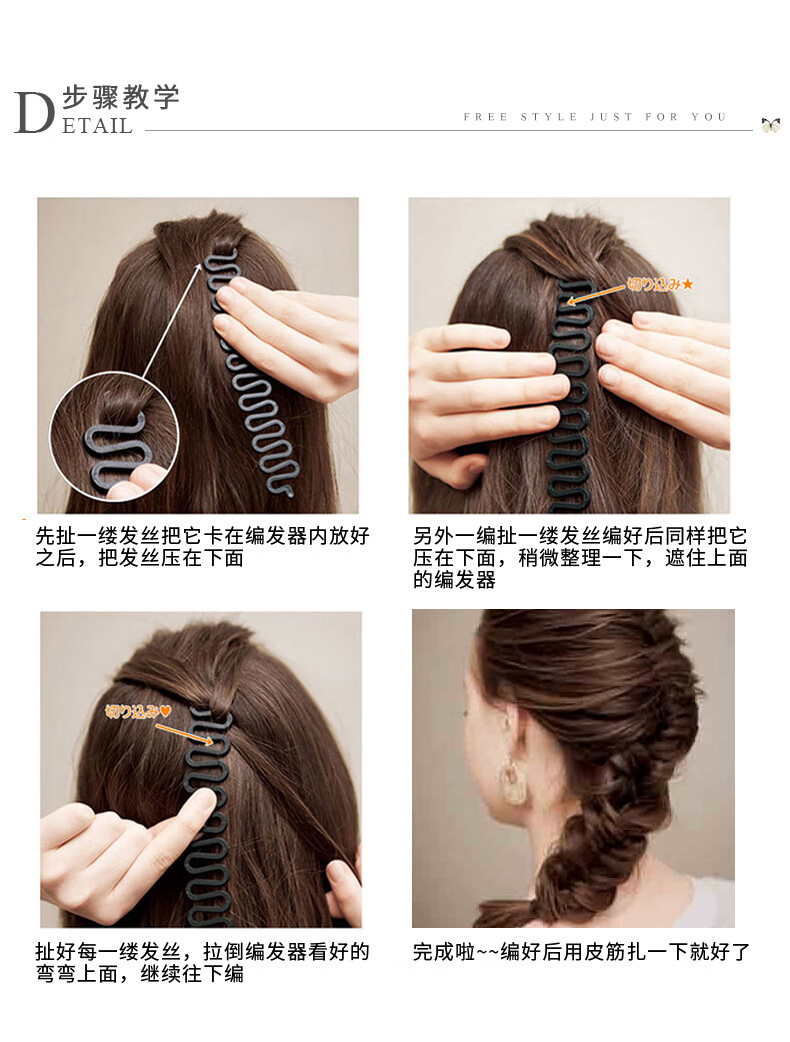 步骤教学
DETAIL
FREE STYLE JUST FOR YOU

先扯一缕发丝把它卡在编发器内放好之后，把发丝压在下面

切り込み★

另外一编扯一缕发丝编好后同样把它压在下面，稍微整理一下，遮住上面的编发器

切り込み♥

扯好每一缕发丝，拉倒编发器看好的弯弯上面，继续往下编

完成啦~~编好后用皮筋扎一下就好了