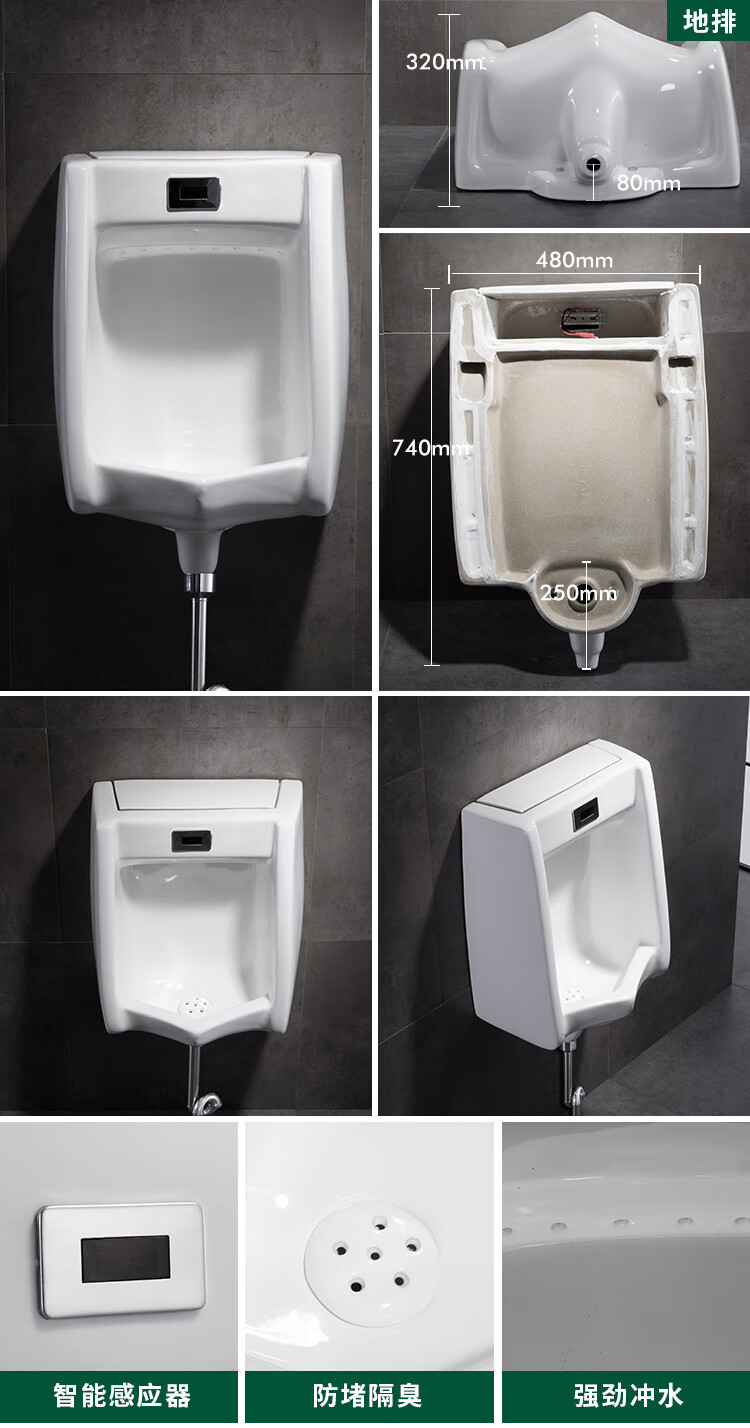 地排

320mm

80mm

480mm

740mm

250mm

智能感应器

防堵隔臭

强劲冲水