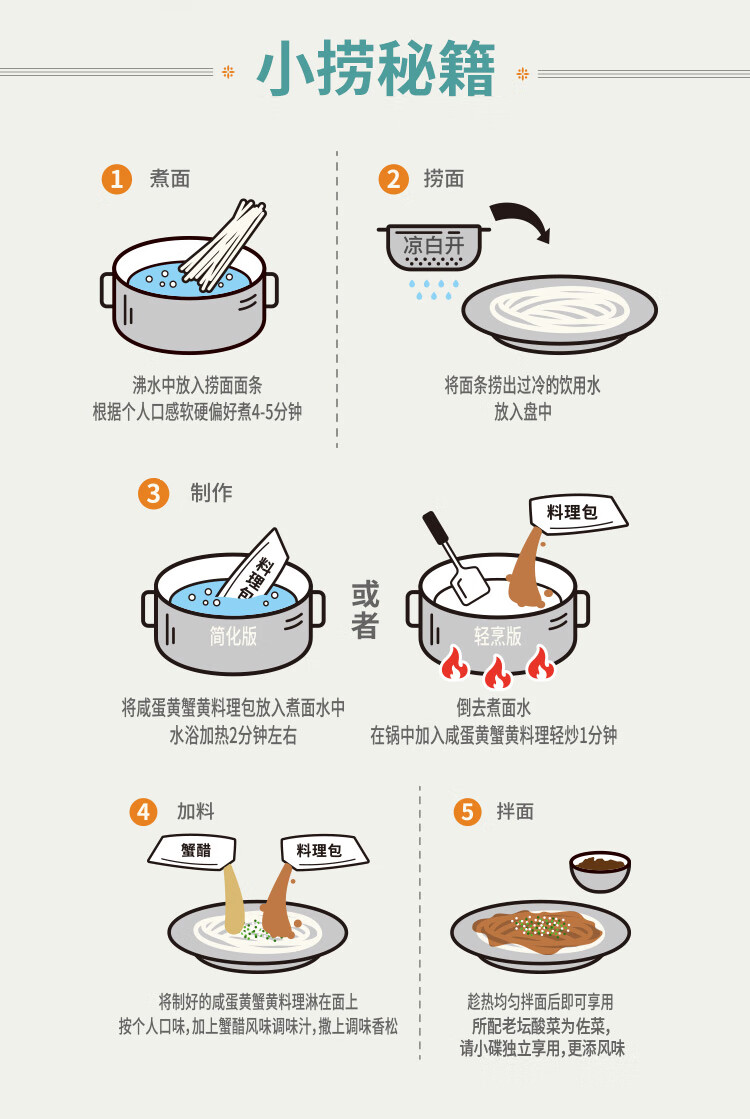 小捞秘籍

1 煮面

沸水中放入捞面面条
根据个人口感软硬偏好煮4-5分钟

2 捞面

凉白开

将面条捞出过冷的饮用水
放入盘中

3 制作

料理包

简化版

将咸蛋黄蟹黄料理包放入煮面水中
水浴加热2分钟左右

或者

料理包

轻烹版

倒去煮面水
在锅中加入咸蛋黄蟹黄料理轻炒1分钟

4 加料

蟹醋

料理包

将制好的咸蛋黄蟹黄料理淋在面上
按个人口味，加上蟹醋风味调味汁，撒上调味香松

5 拌面

趁热均匀拌面后即可享用
所配老坛酸菜为佐菜，
请小碟独立享用，更添风味