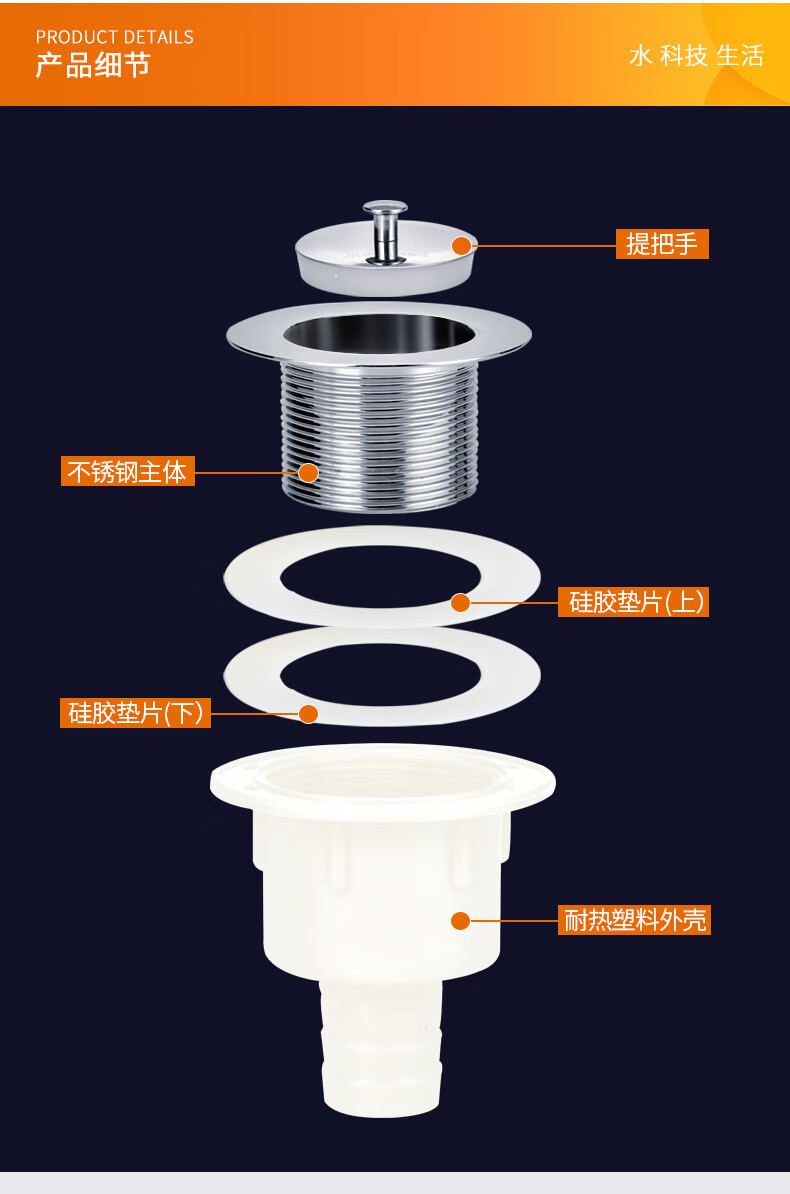 PRODUCT DETAILS
产品细节

水 科技 生活

提把手

不锈钢主体

硅胶垫片(上)

硅胶垫片(下)

耐热塑料外壳