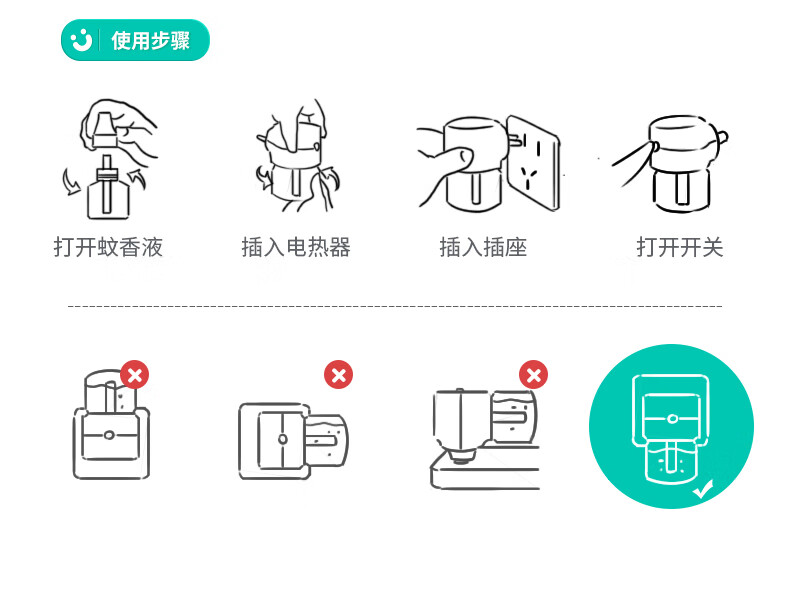 使用步骤

打开蚊香液

插入电热器

插入插座

打开开关