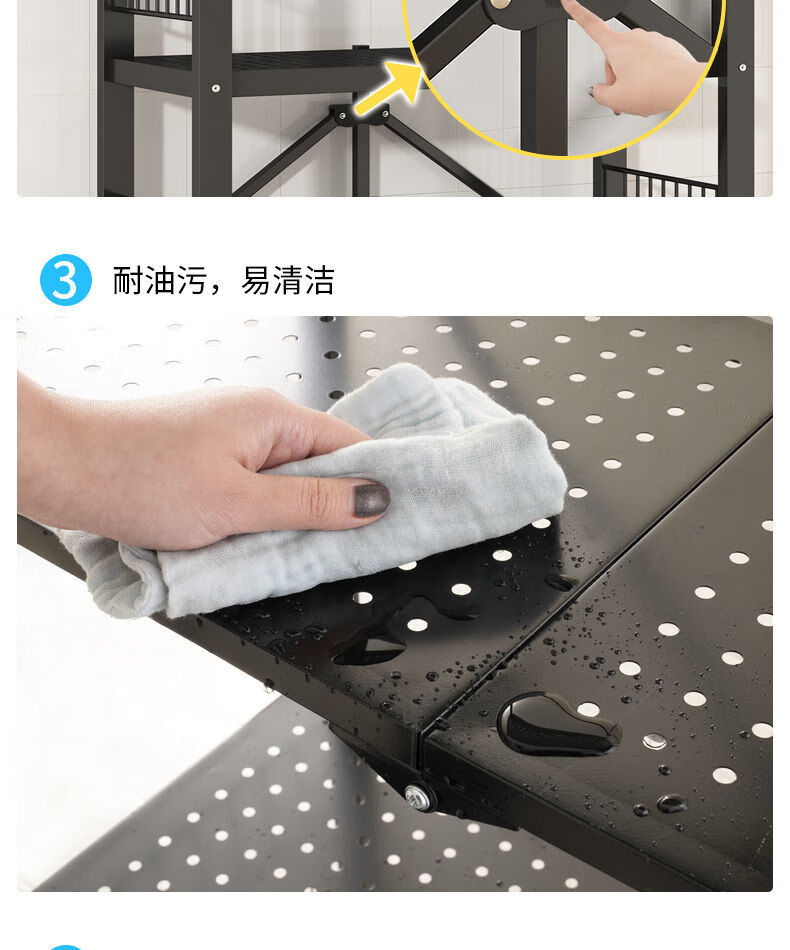 3 耐油污，易清洁