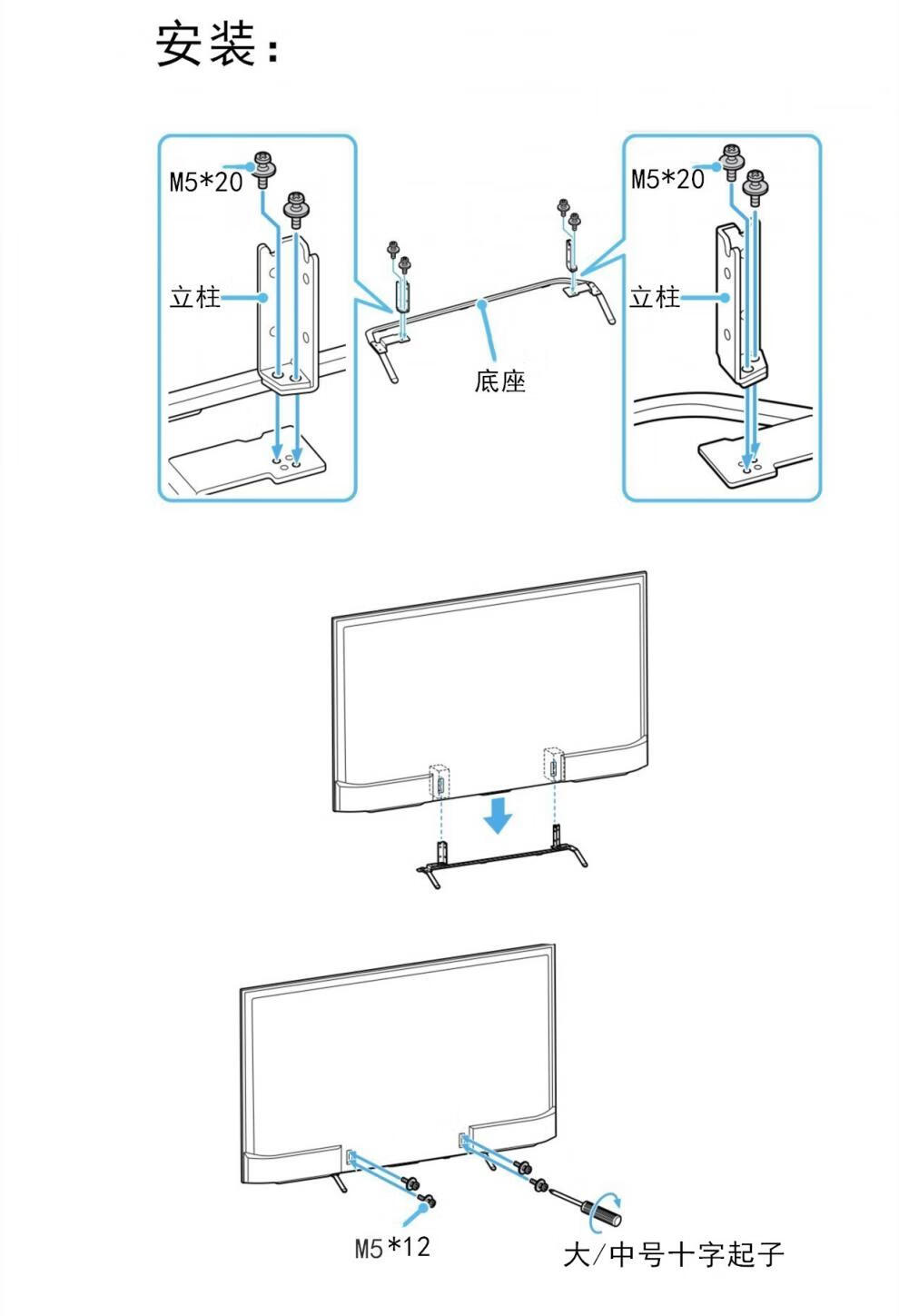 安装：

M5*20

立柱

底座

M5*20

立柱

M5*12

大/中号十字起子