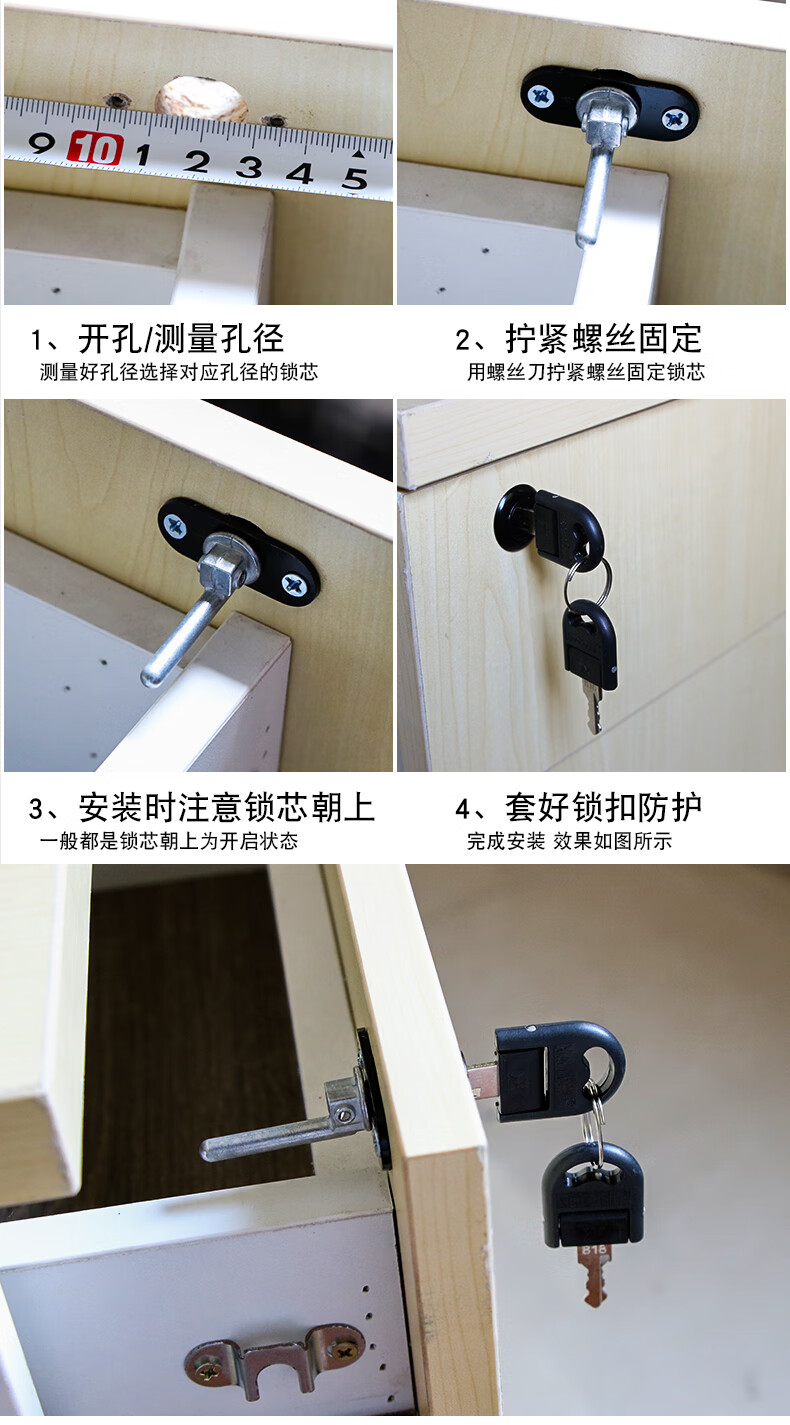 9 10 1 2 3 4 5

1、开孔/测量孔径
测量好孔径选择对应孔径的锁芯

2、拧紧螺丝固定
用螺丝刀拧紧螺丝固定锁芯

3、安装时注意锁芯朝上
一般都是锁芯朝上为开启状态

4、套好锁扣防护
完成安装 效果如图所示

818