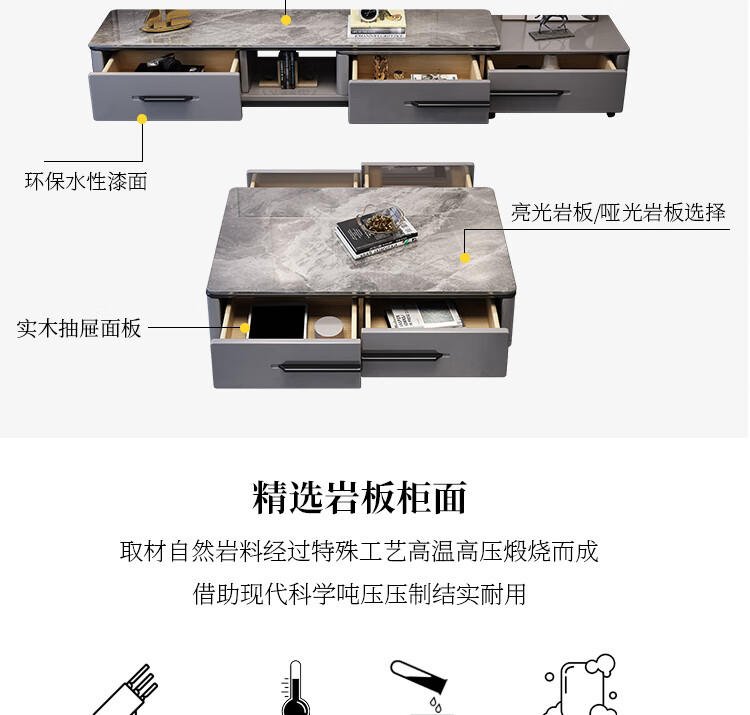 环保水性漆面

亮光岩板/哑光岩板选择

实木抽屉面板

精选岩板柜面

取材自然岩料经过特殊工艺高温高压煅烧而成

借助现代科学吨压压制结实耐用