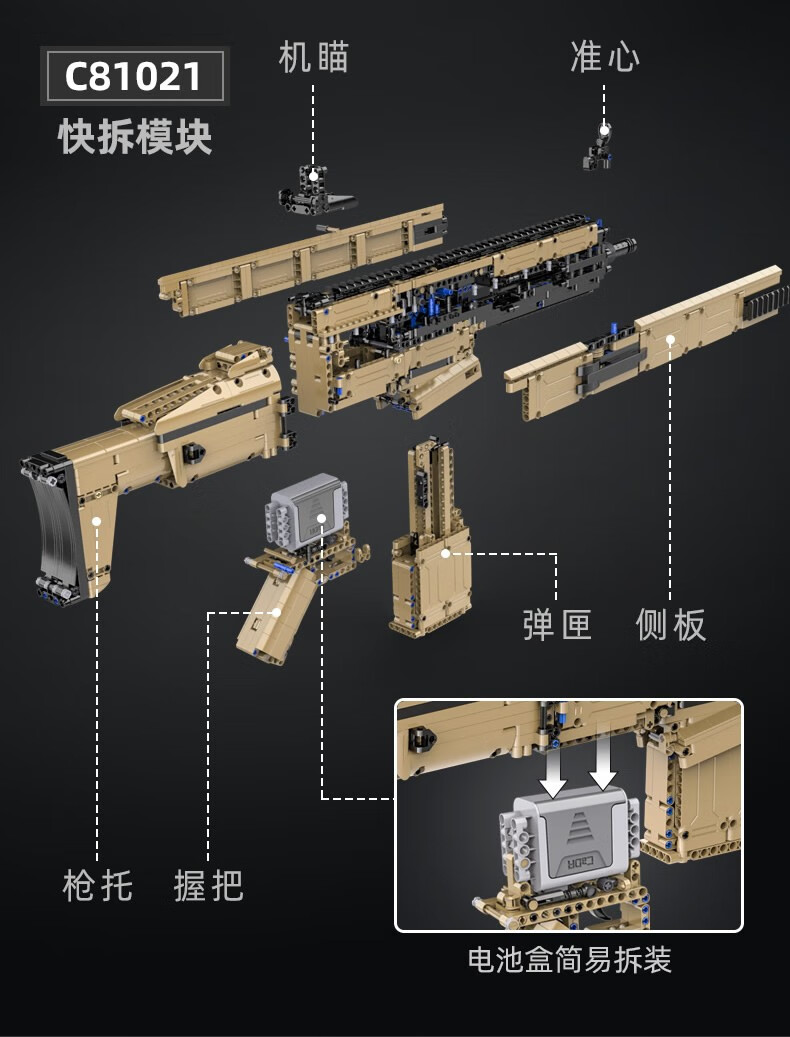 C81021
快拆模块

机瞄

准心

弹匣

侧板

枪托

握把

CaDA

电池盒简易拆装