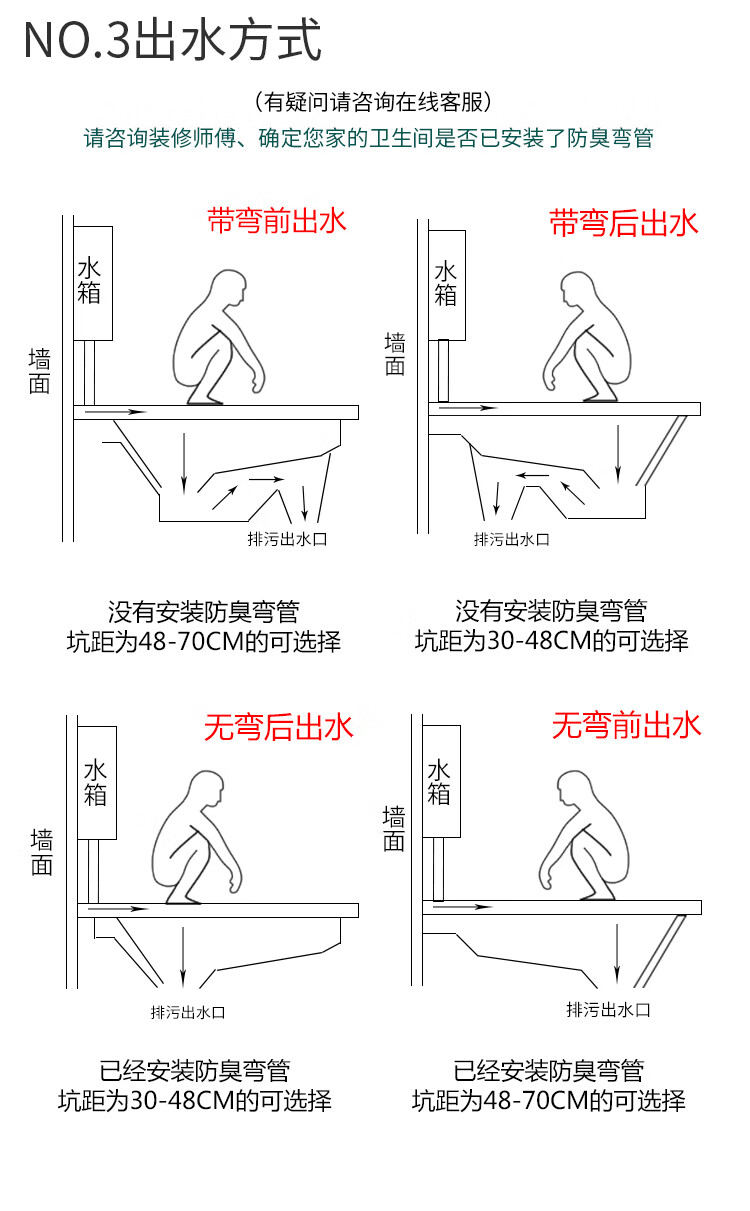 NO.3出水方式

（有疑问请咨询在线客服）

请咨询装修师傅、确定您家的卫生间是否已安装了防臭弯管

带弯前出水

水箱

墙面

排污出水口

没有安装防臭弯管
坑距为48-70CM的可选择

带弯后出水

水箱

墙面

排污出水口

没有安装防臭弯管
坑距为30-48CM的可选择

无弯后出水

水箱

墙面

排污出水口

已经安装防臭弯管
坑距为30-48CM的可选择

无弯前出水

水箱

墙面

排污出水口

已经安装防臭弯管
坑距为48-70CM的可选择