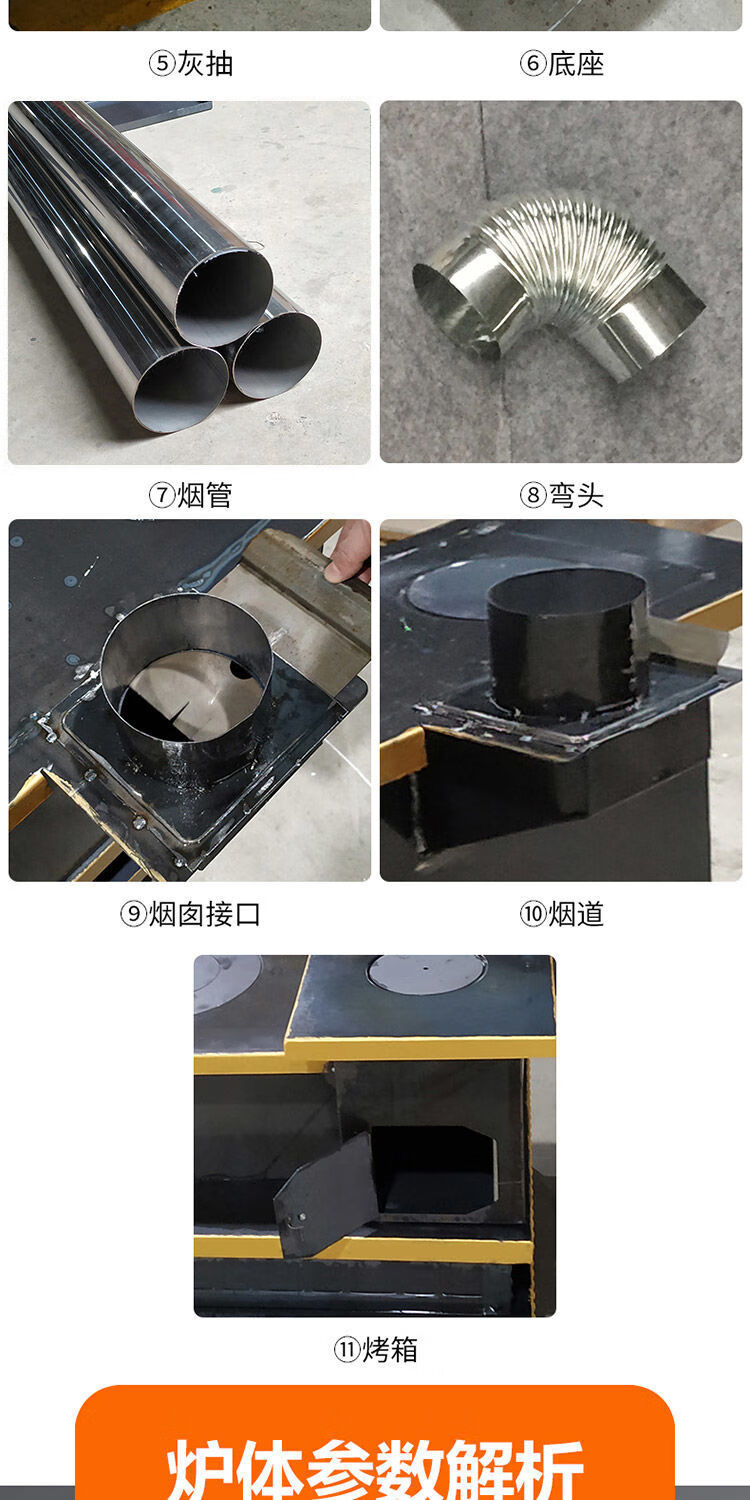 ⑤灰抽

⑥底座

⑦烟管

⑧弯头

⑨烟囱接口

⑩烟道

⑪烤箱

炉体参数解析