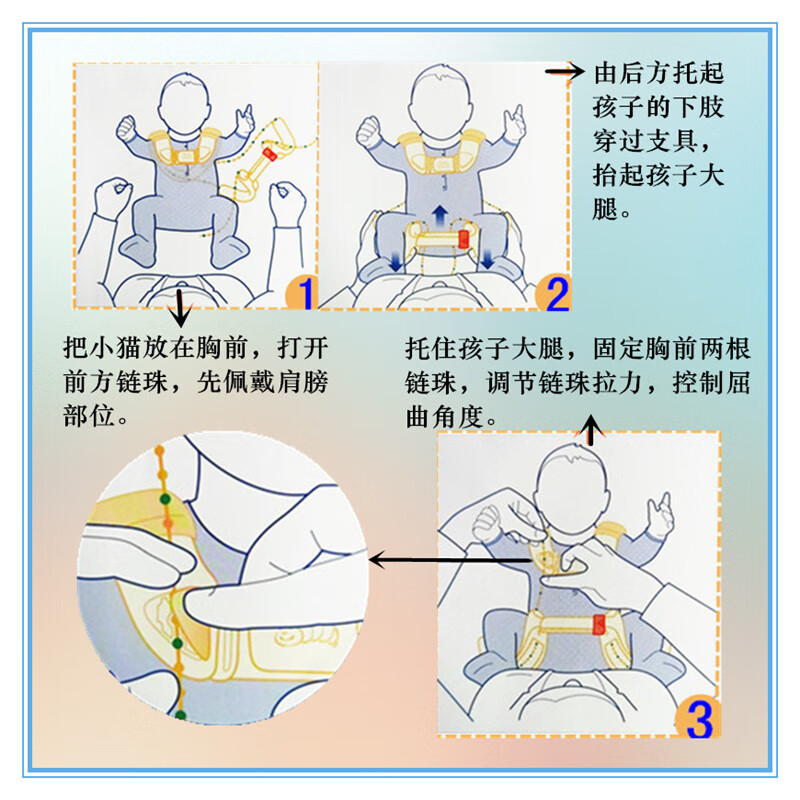 1

2

由后方托起孩子的下肢穿过支具，抬起孩子大腿。

把小猫放在胸前，打开前方链珠，先佩戴肩膀部位。

托住孩子大腿，固定胸前两根链珠，调节链珠拉力，控制屈曲角度。

3