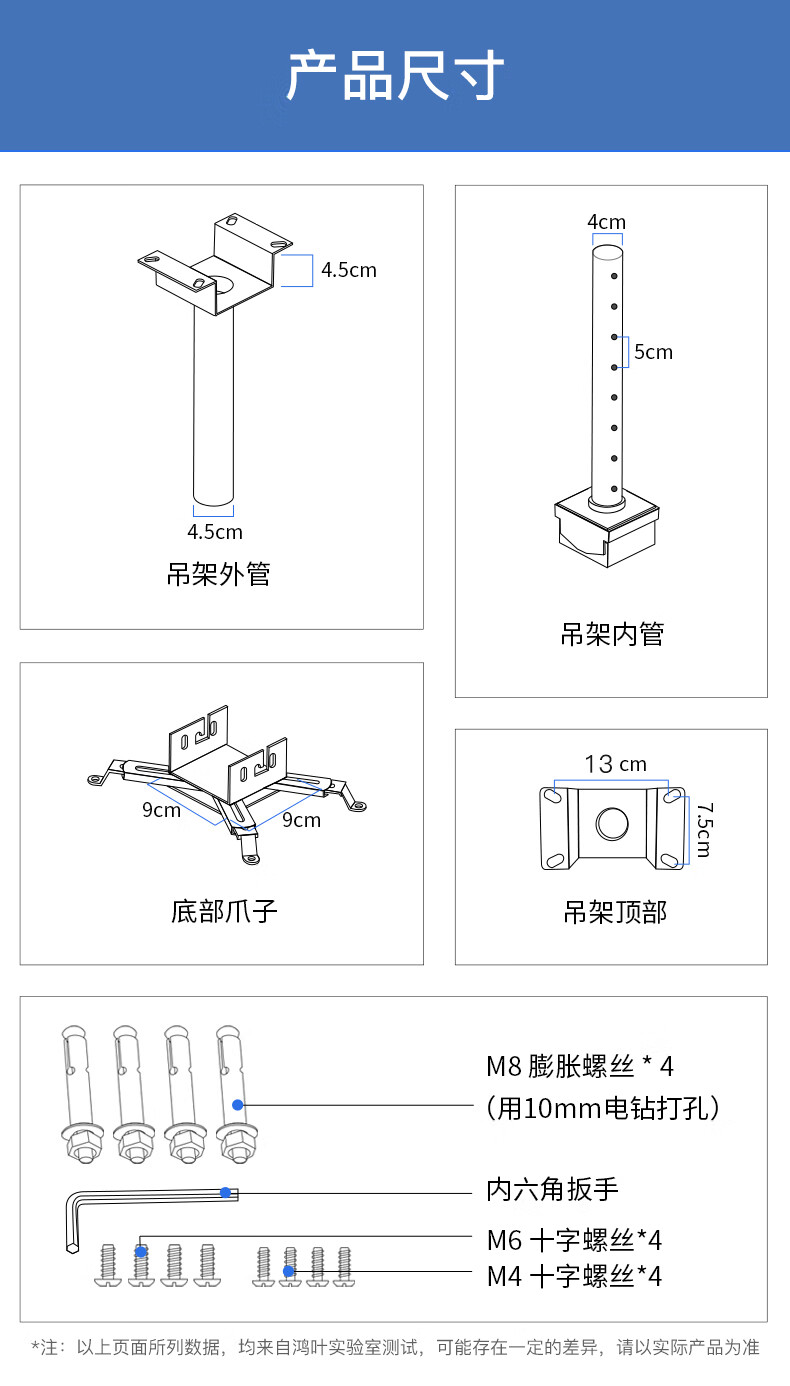 产品尺寸

4.5cm
4.5cm
吊架外管

4cm
5cm
吊架内管

9cm
9cm
底部爪子

13 cm
7.5cm
吊架顶部

M8 膨胀螺丝 * 4
(用10mm电钻打孔)
内六角扳手
M6 十字螺丝*4
M4 十字螺丝*4

*注：以上页面所列数据，均来自鸿叶实验室测试，可能存在一定的差异，请以实际产品为准