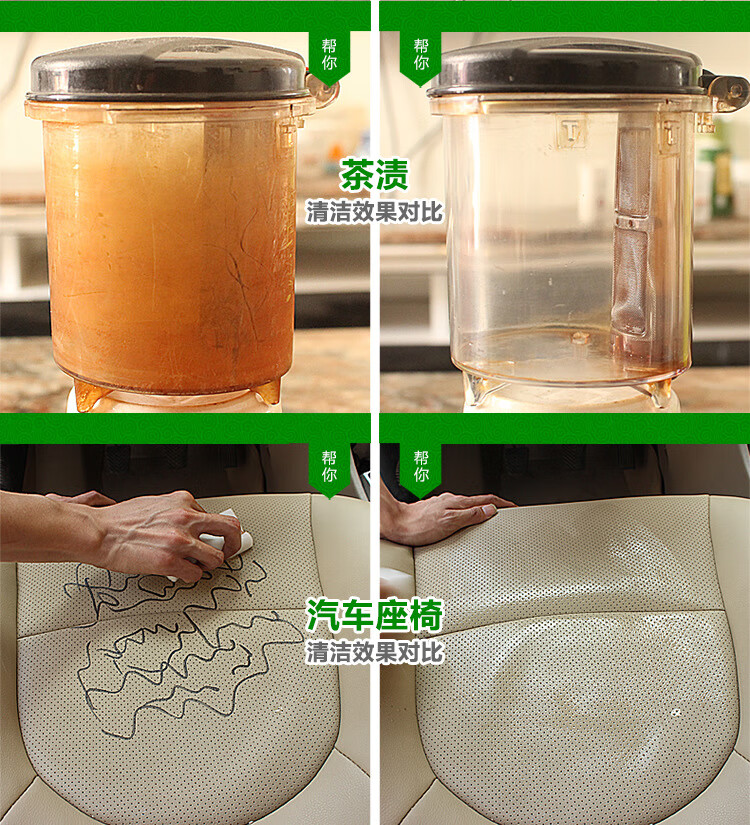 帮你

帮你

茶渍
清洁效果对比

帮你

帮你

汽车座椅
清洁效果对比