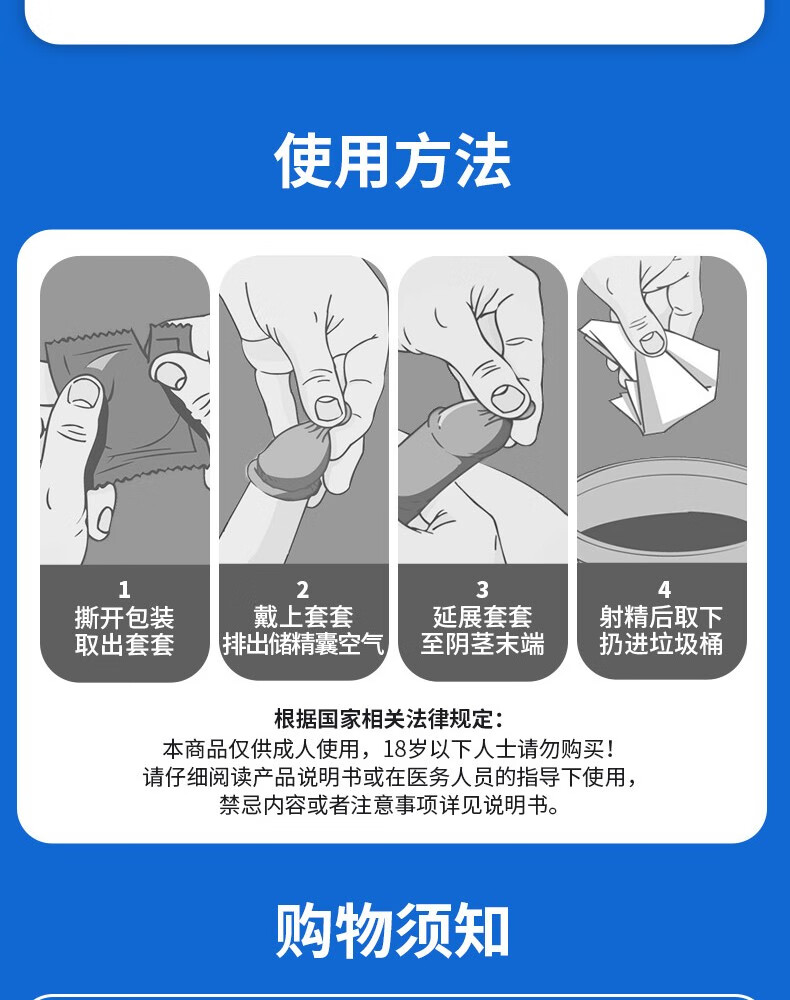 使用方法

1
撕开包装
取出套套

2
戴上套套
排出储精囊空气

3
延展套套
至阴茎末端

4
射精后取下
扔进垃圾桶

根据国家相关法律规定：
本商品仅供成人使用，18岁以下人士请勿购买！
请仔细阅读产品说明书或在医务人员的指导下使用，
禁忌内容或者注意事项详见说明书。

购物须知