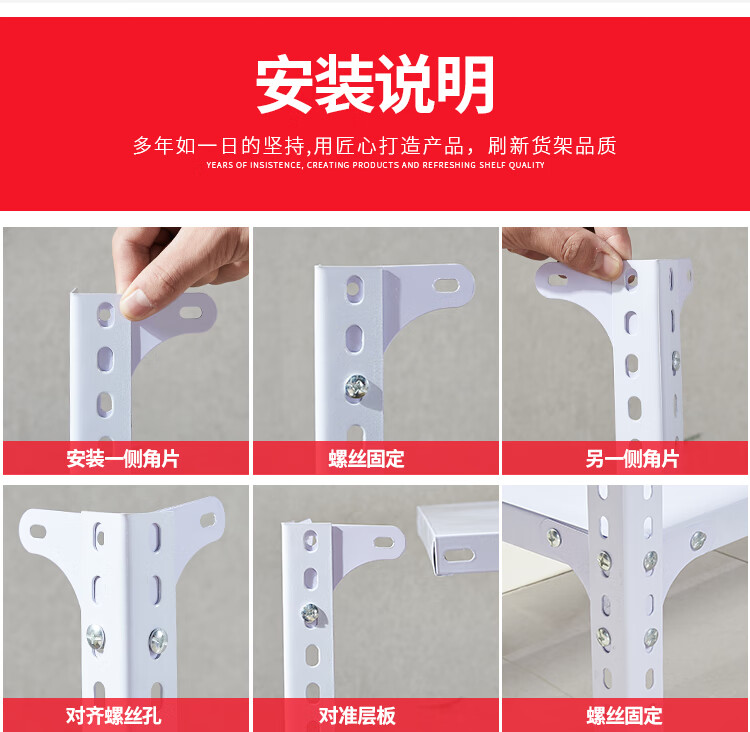 安装说明

多年如一日的坚持,用匠心打造产品，刷新货架品质
YEARS OF INSISTENCE, CREATING PRODUCTS AND REFRESHING SHELF QUALITY

安装一侧角片

螺丝固定

另一侧角片

对齐螺丝孔

对准层板

螺丝固定