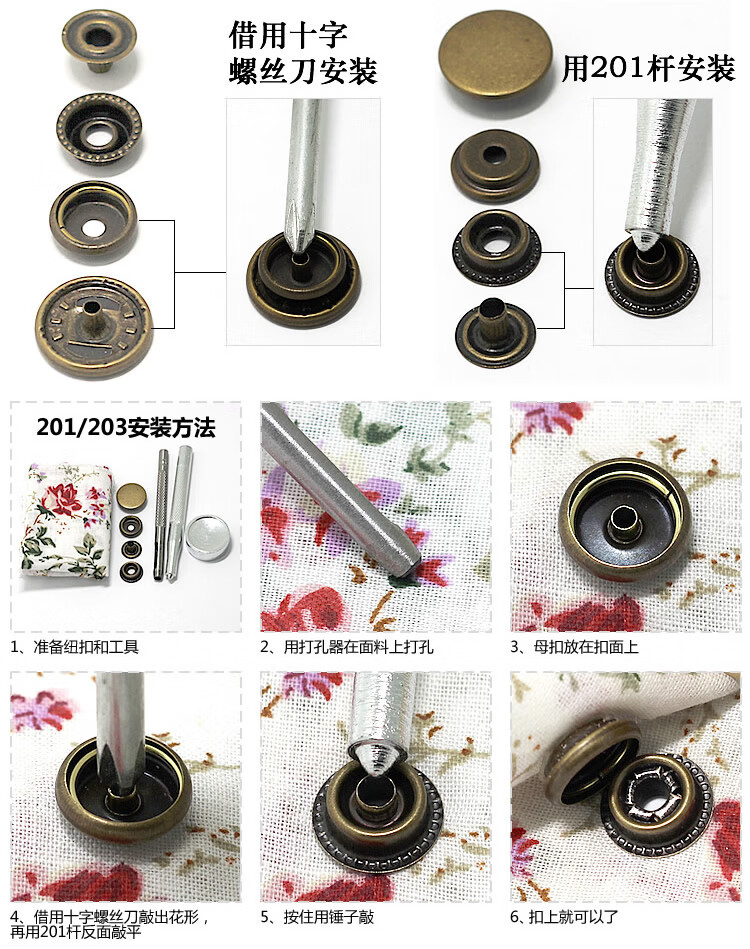 借用十字螺丝刀安装

用201杆安装

201/203安装方法

1、准备纽扣和工具

2、用打孔器在面料上打孔

3、母扣放在扣面上

4、借用十字螺丝刀敲出花形，再用201杆反面敲平

5、按住用锤子敲

6、扣上就可以了